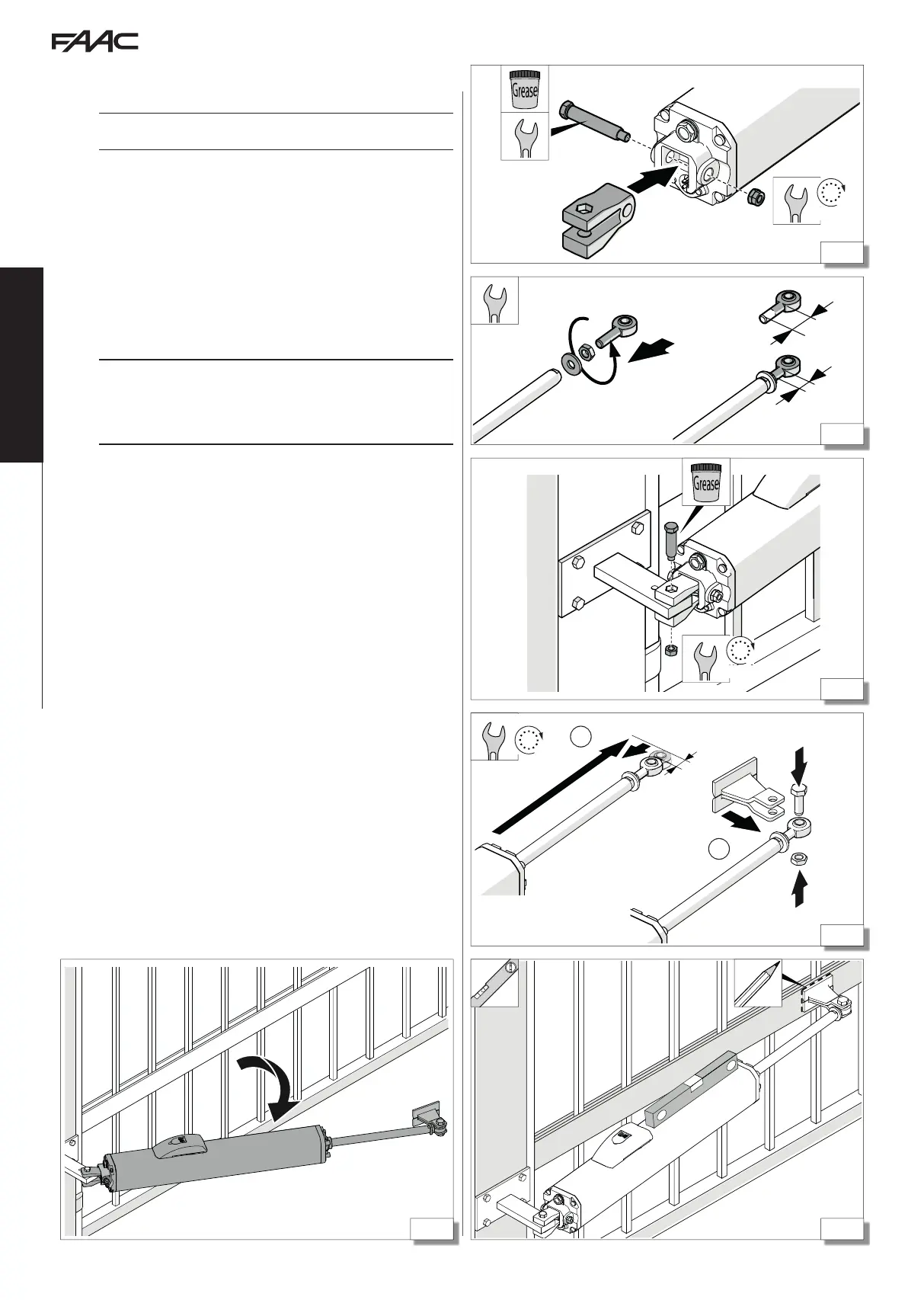 FAAC

Grease

Grease