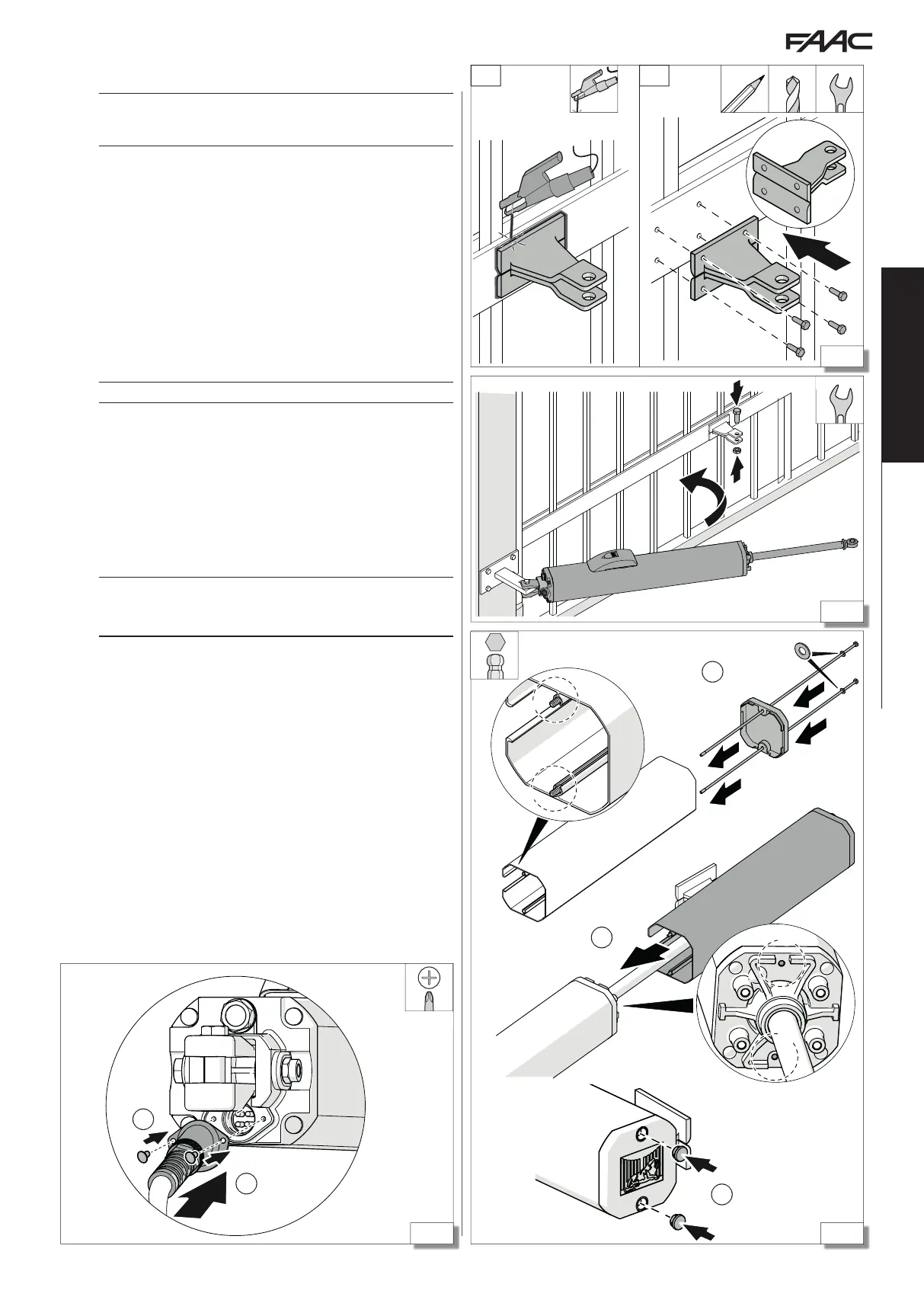 FAAC