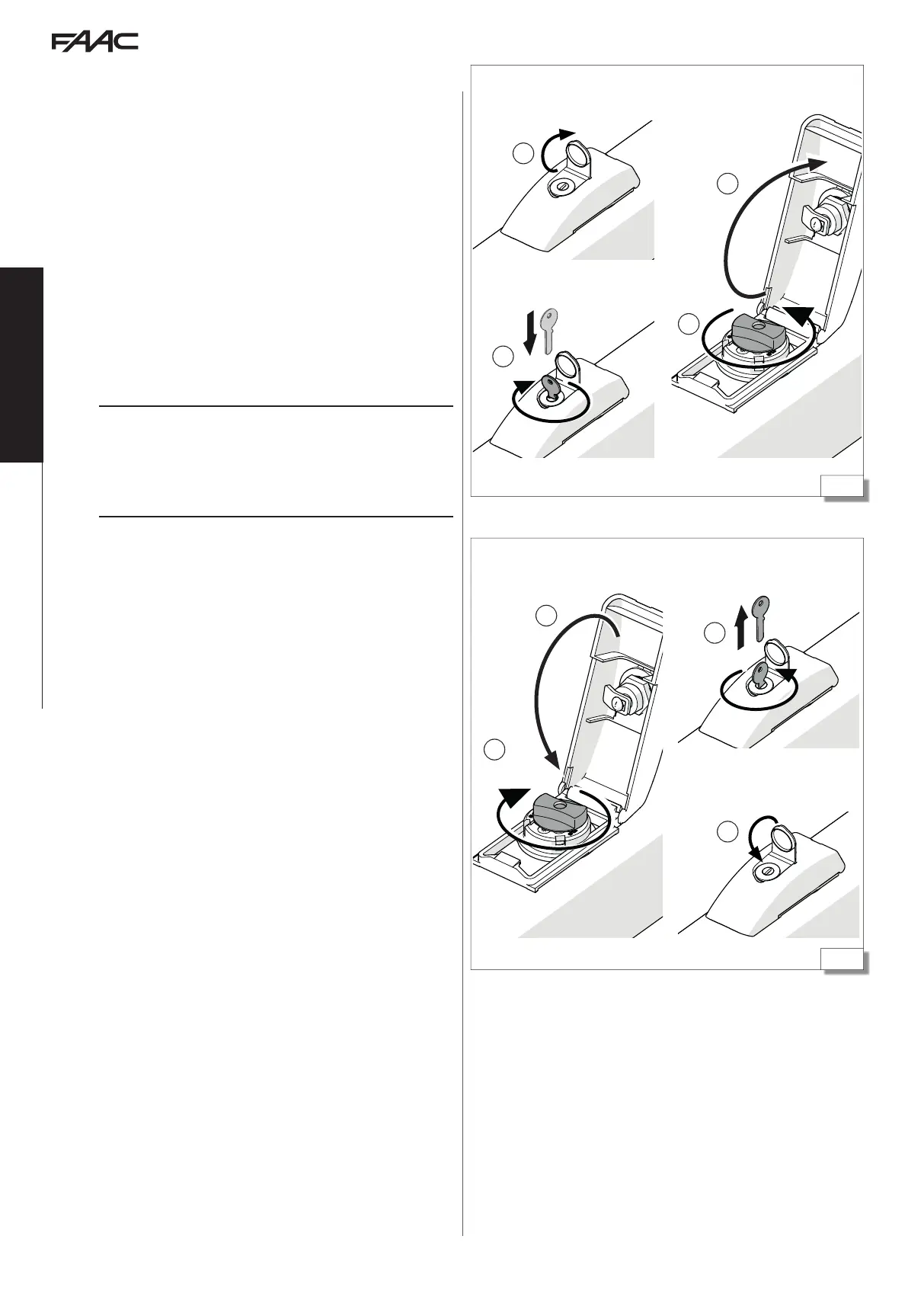 FAAC