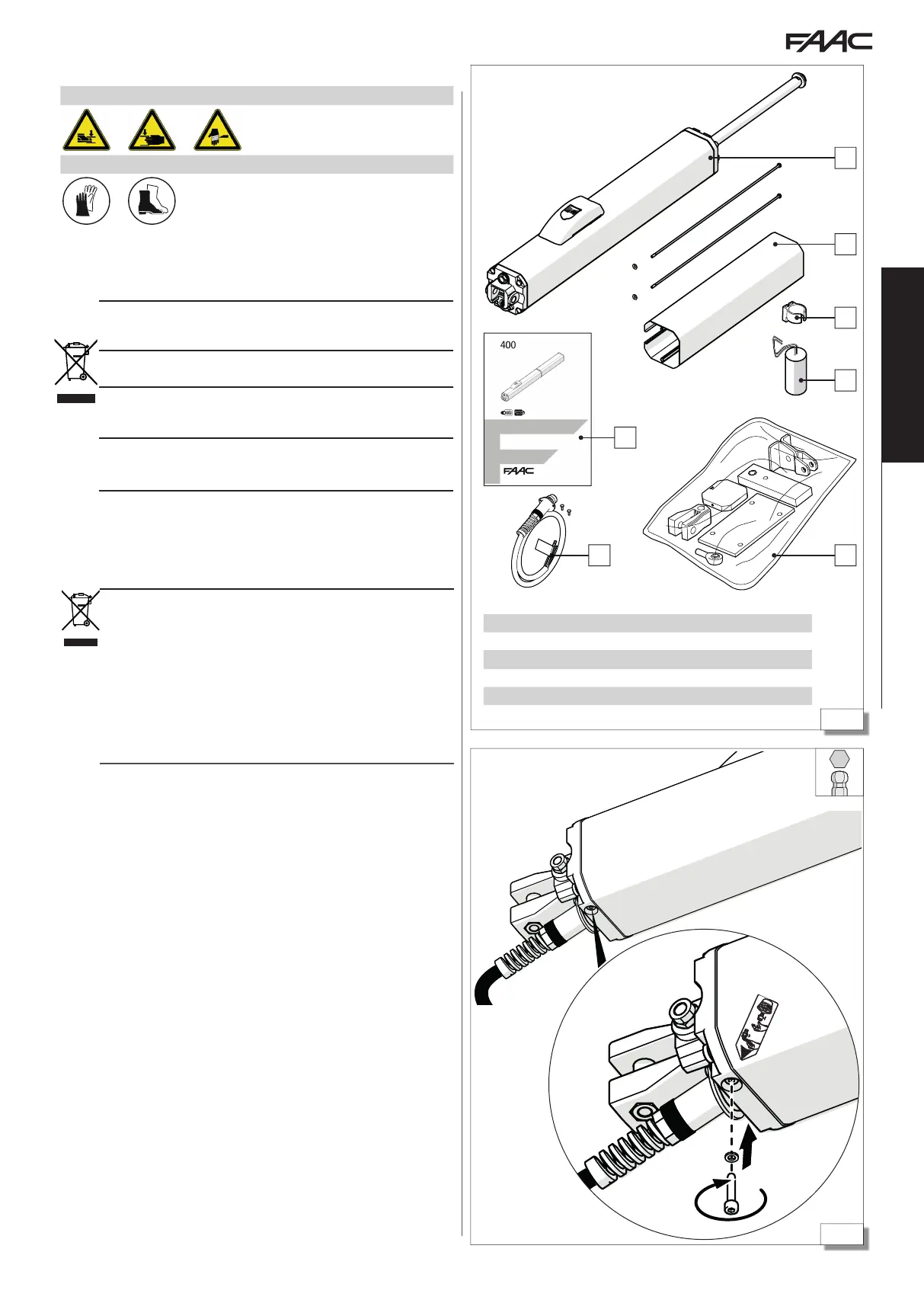 FAAC

400

FAAC