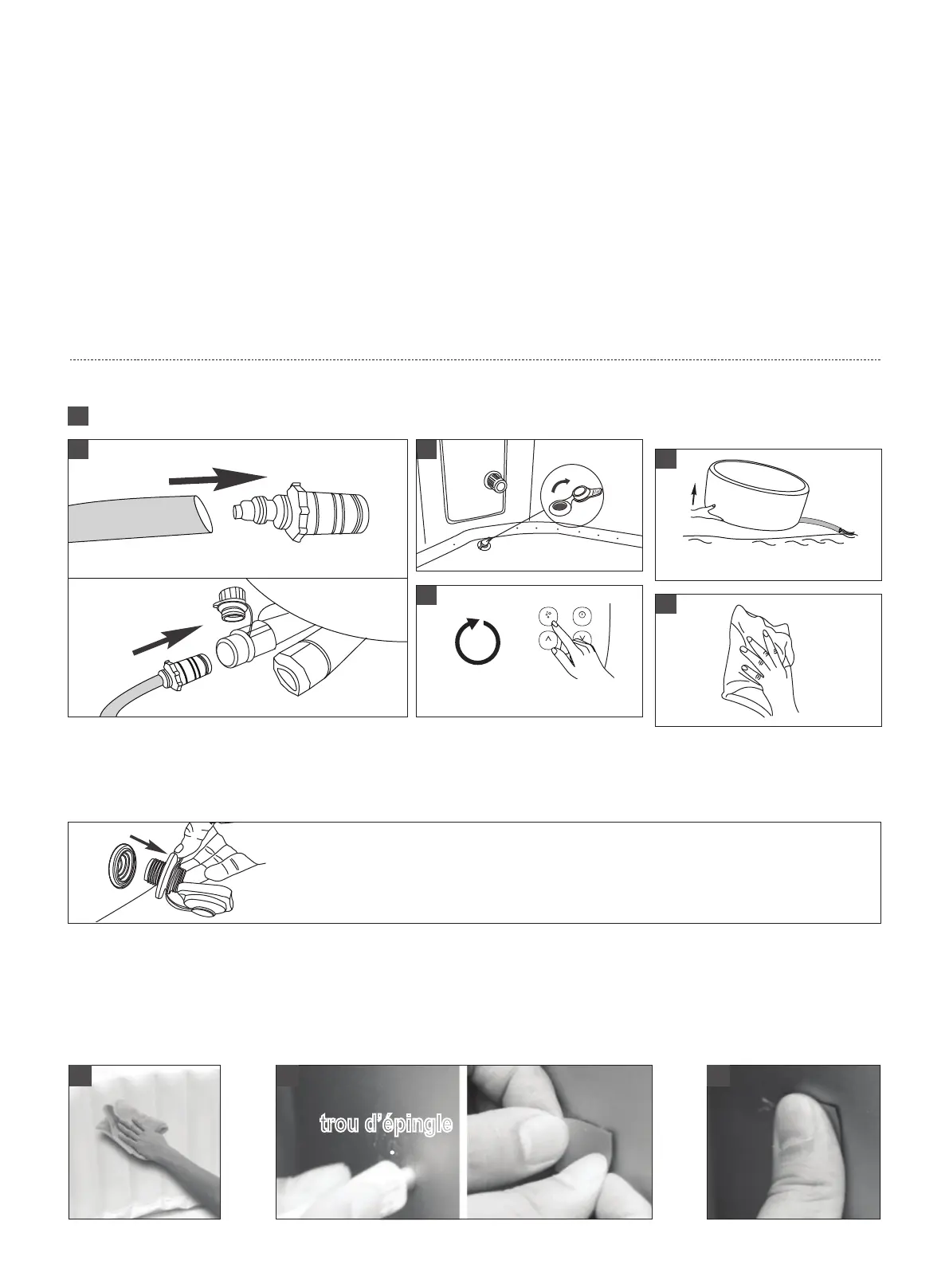 trou d'épingle