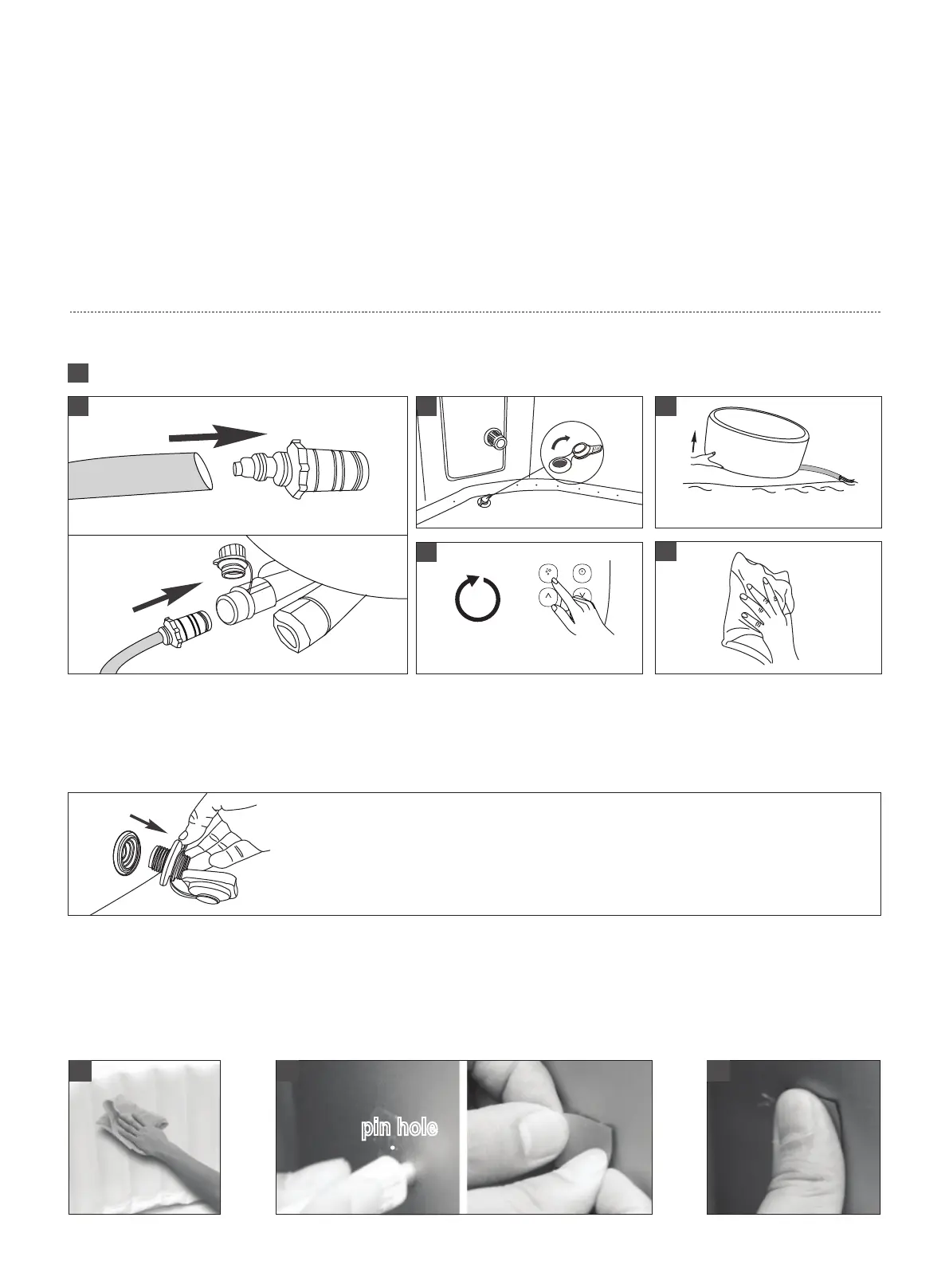 pin hole