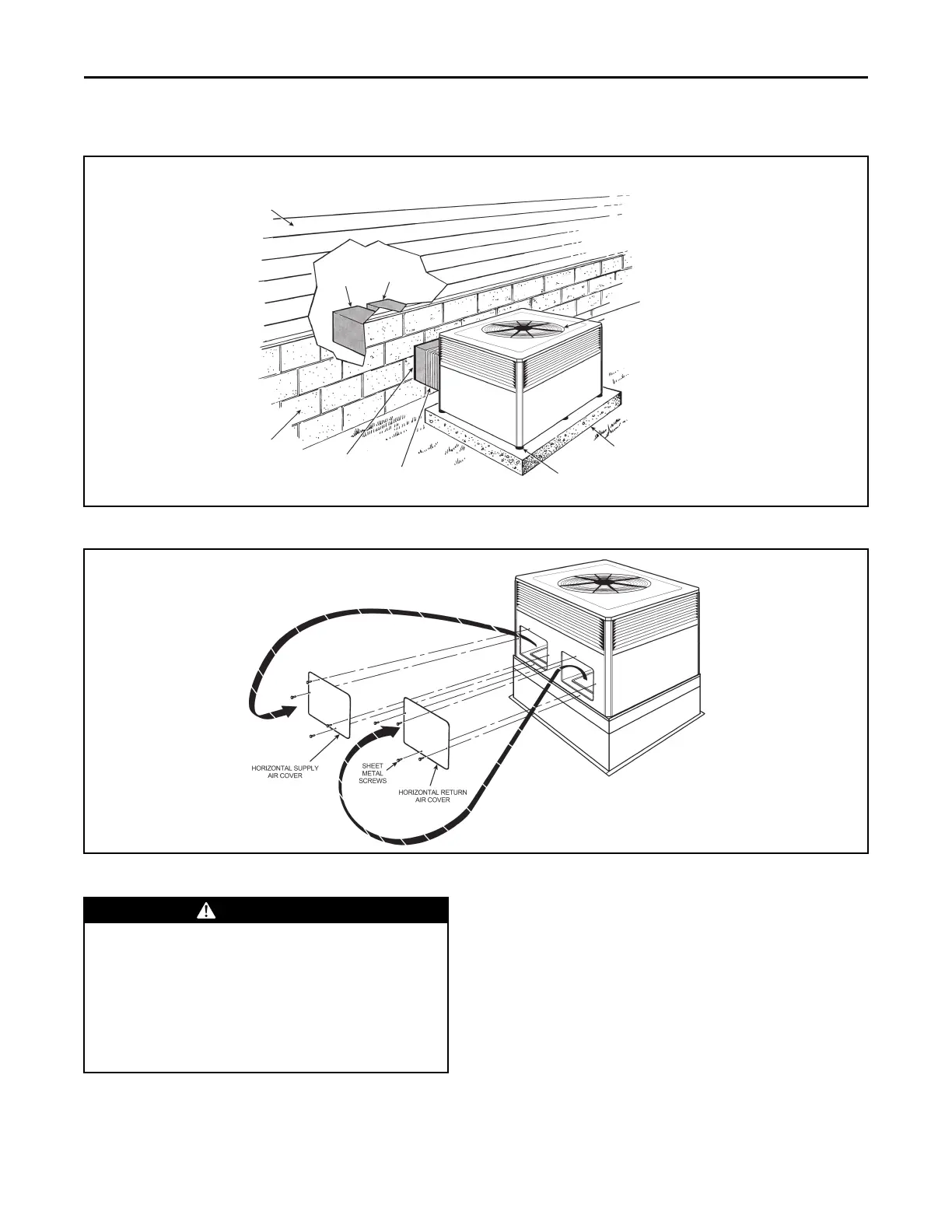 HORIZONTAL SUPPLY AIR COVER

SHEET METAL SCREWS

HORIZONTAL RETURN AIR COVER