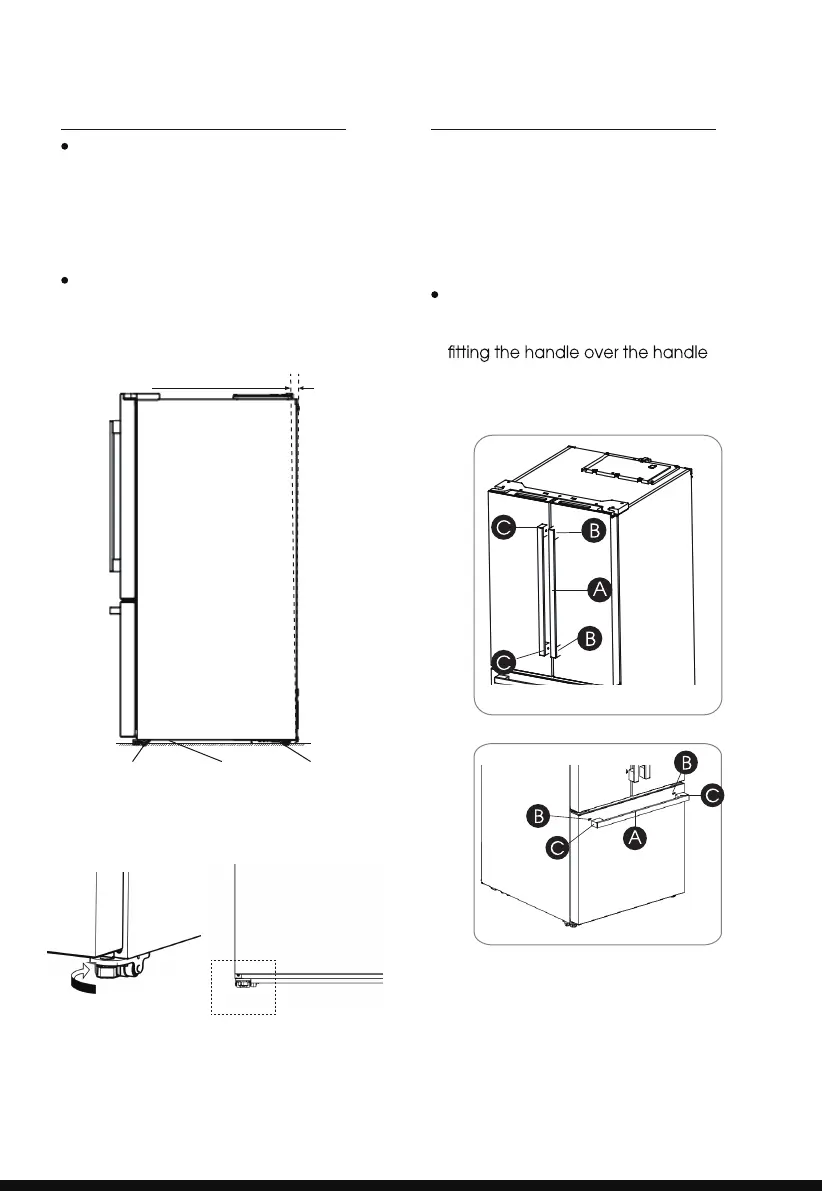 fitting the handle over the handle

C

B

A

B

C

B

C

B

C

A