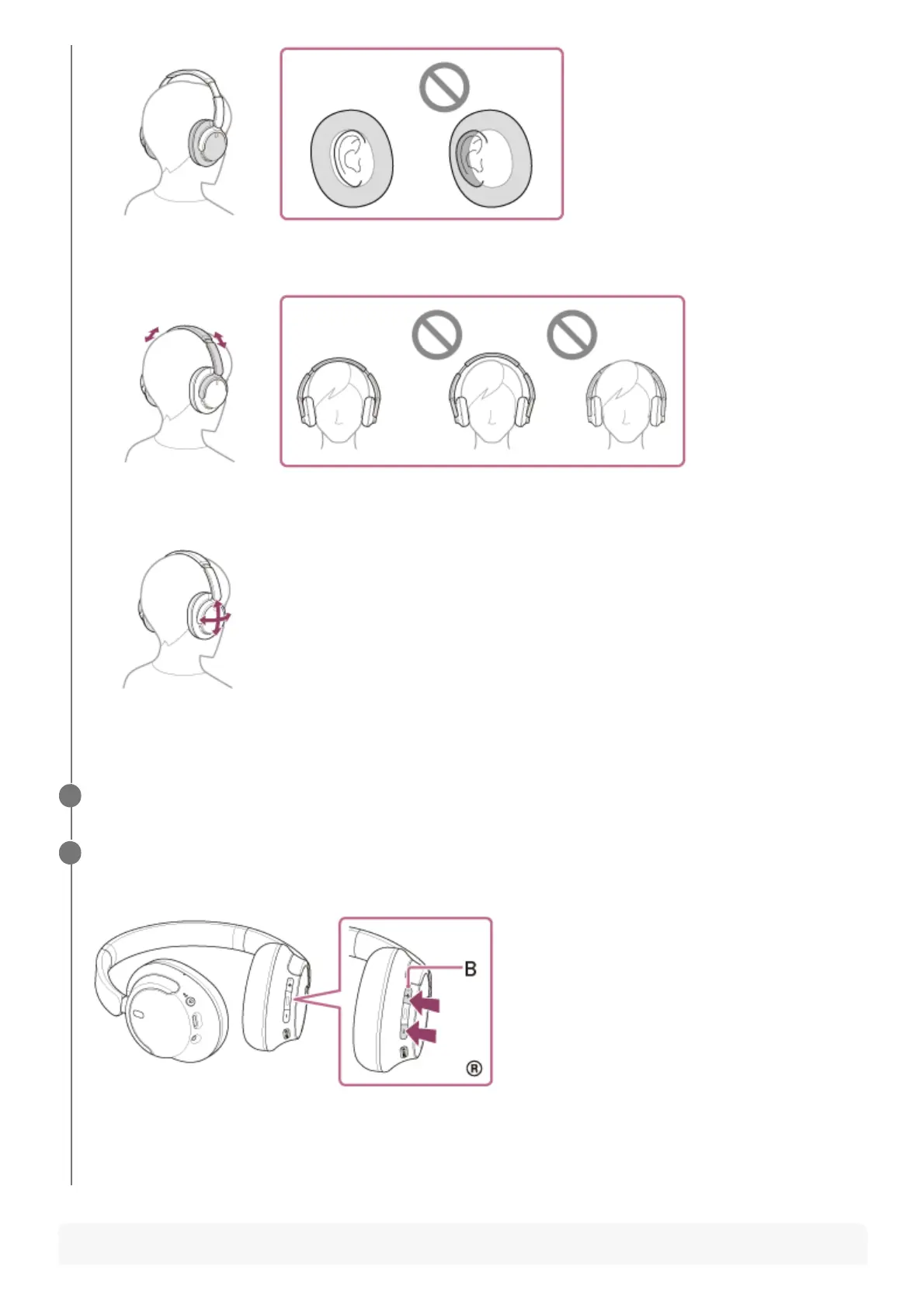 B

R