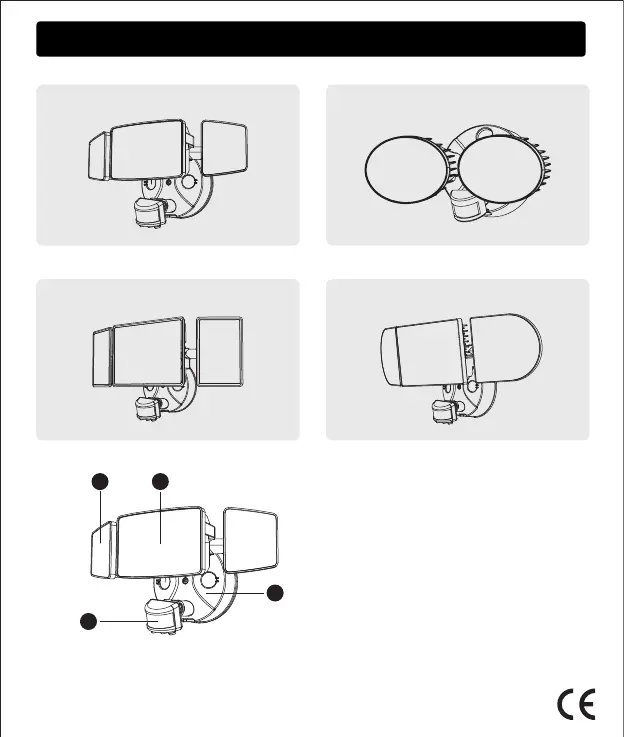 CE