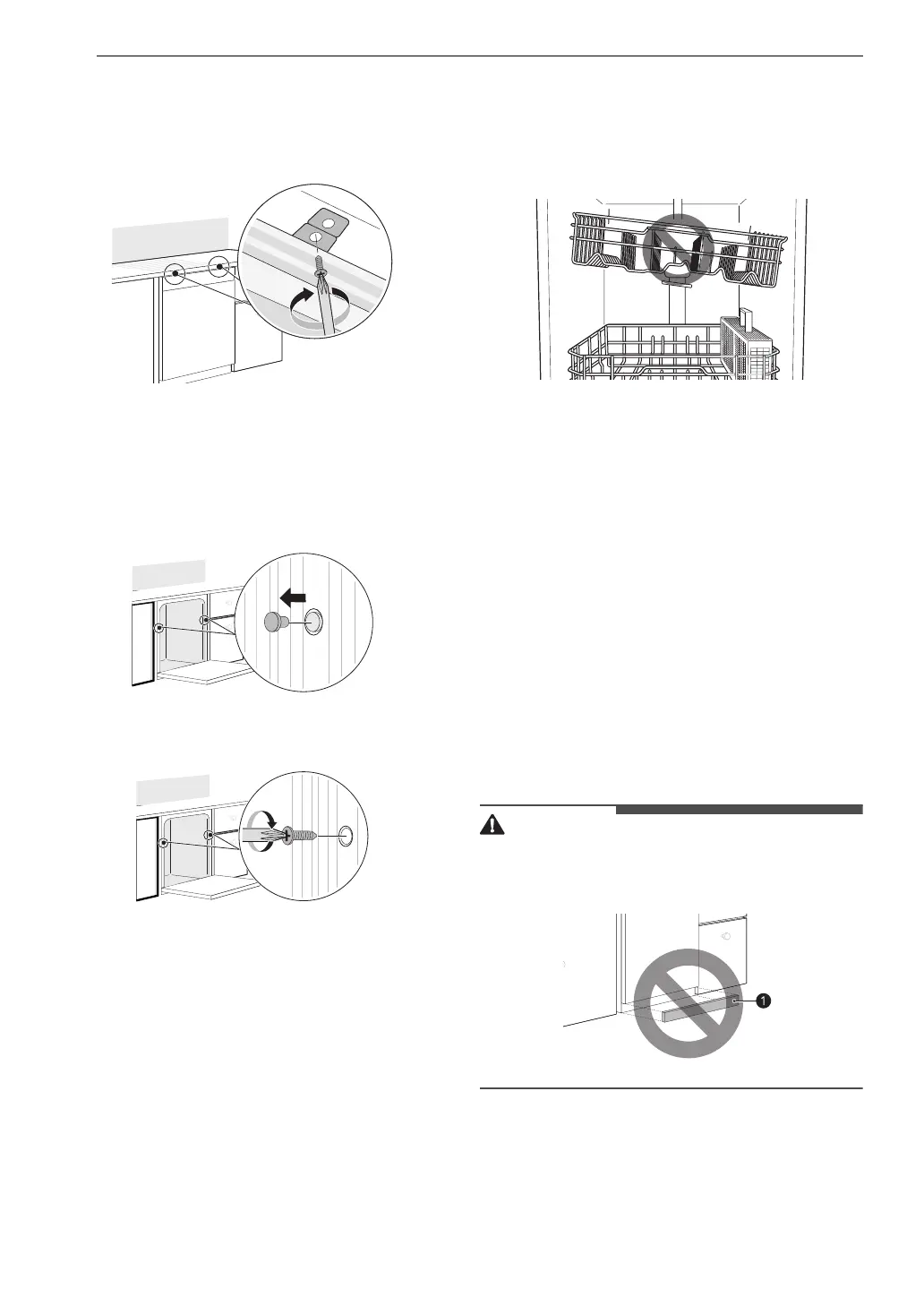 1