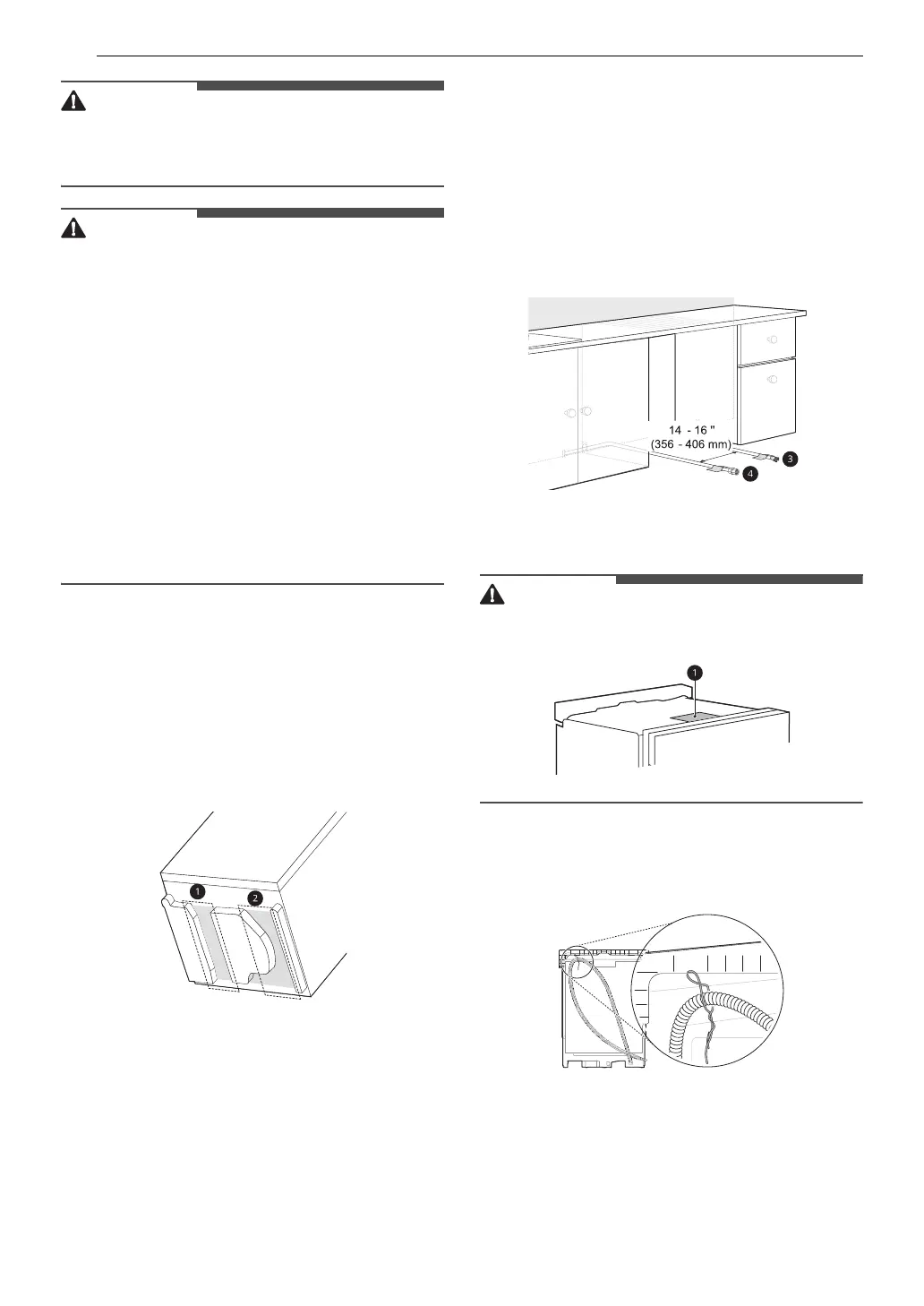 14 - 16 "
(356 - 406 mm)

3

4

1

1

2