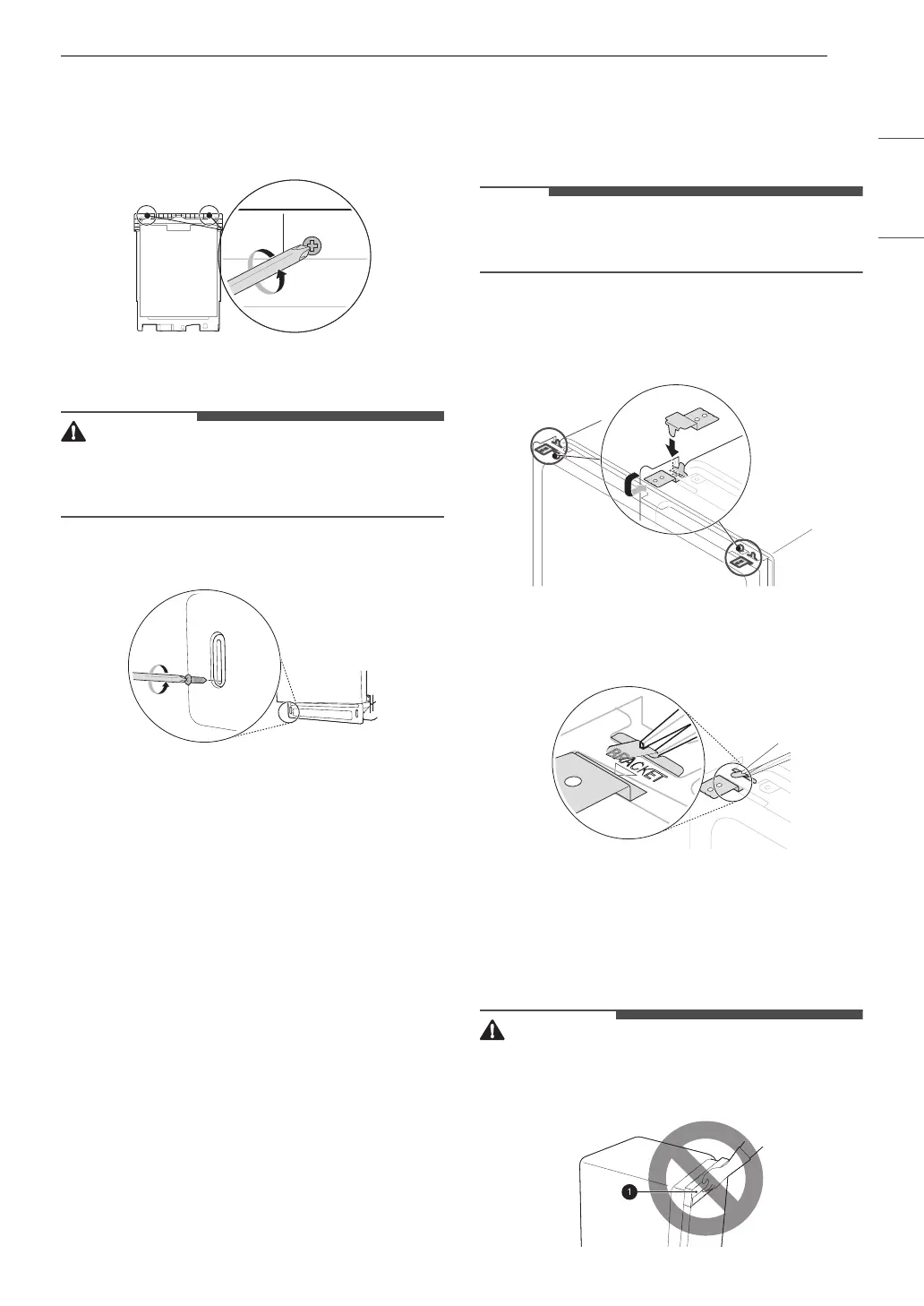 BRACKET

1