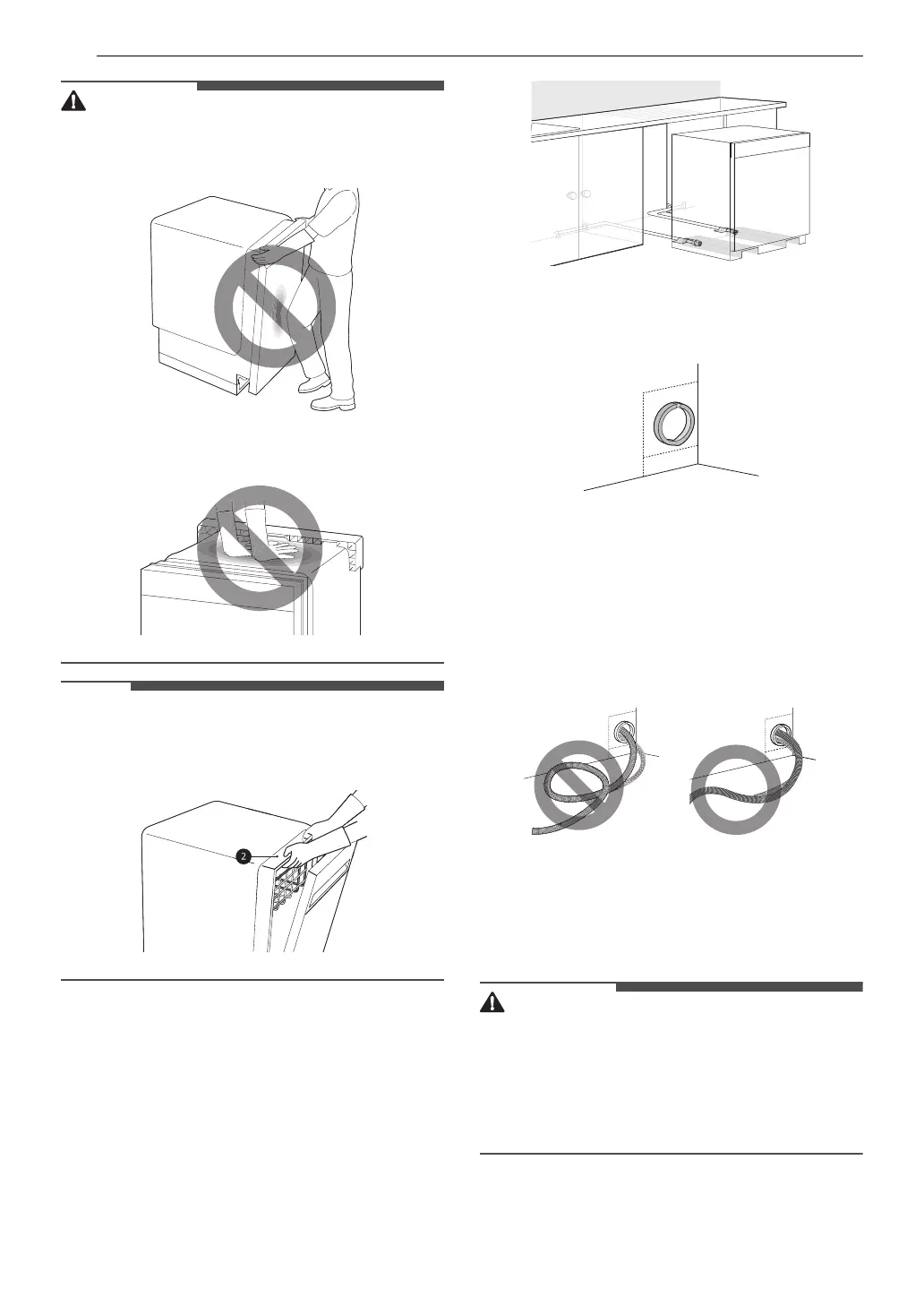 2