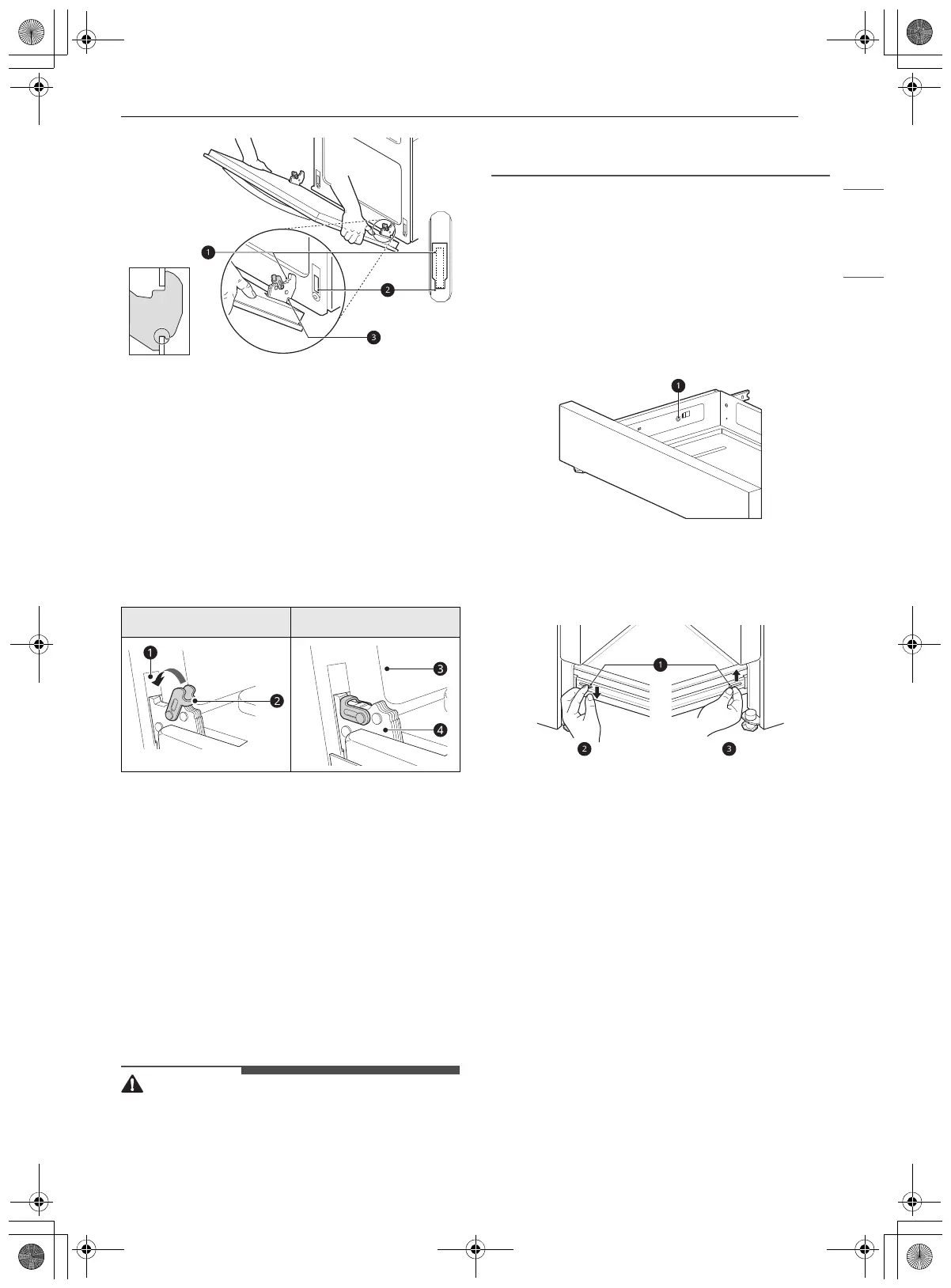 1

2

3

1

2

3

4

1

1

2

3