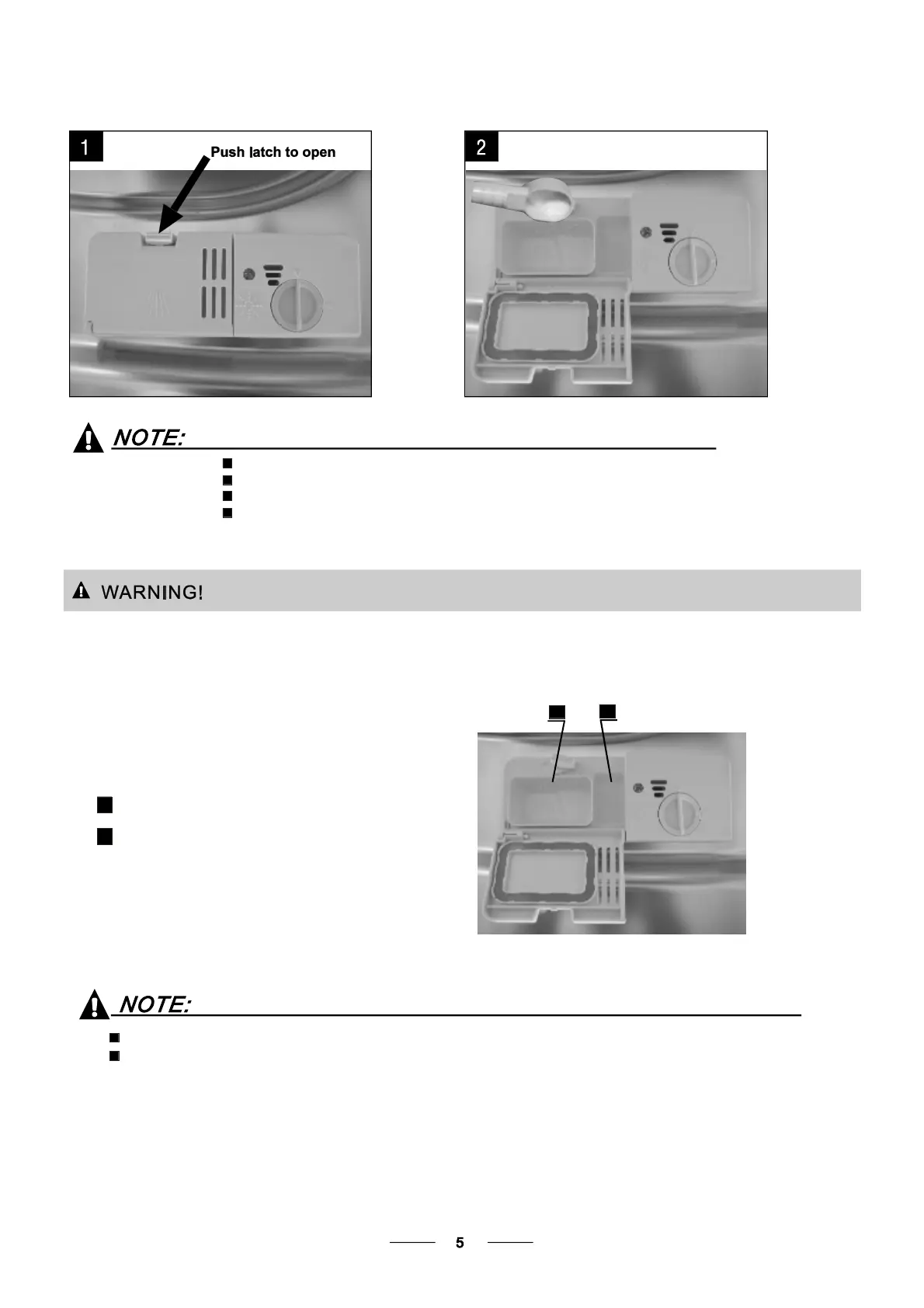 1

Push latch to open

2

NOTE:

WARNING!

NOTE:

5