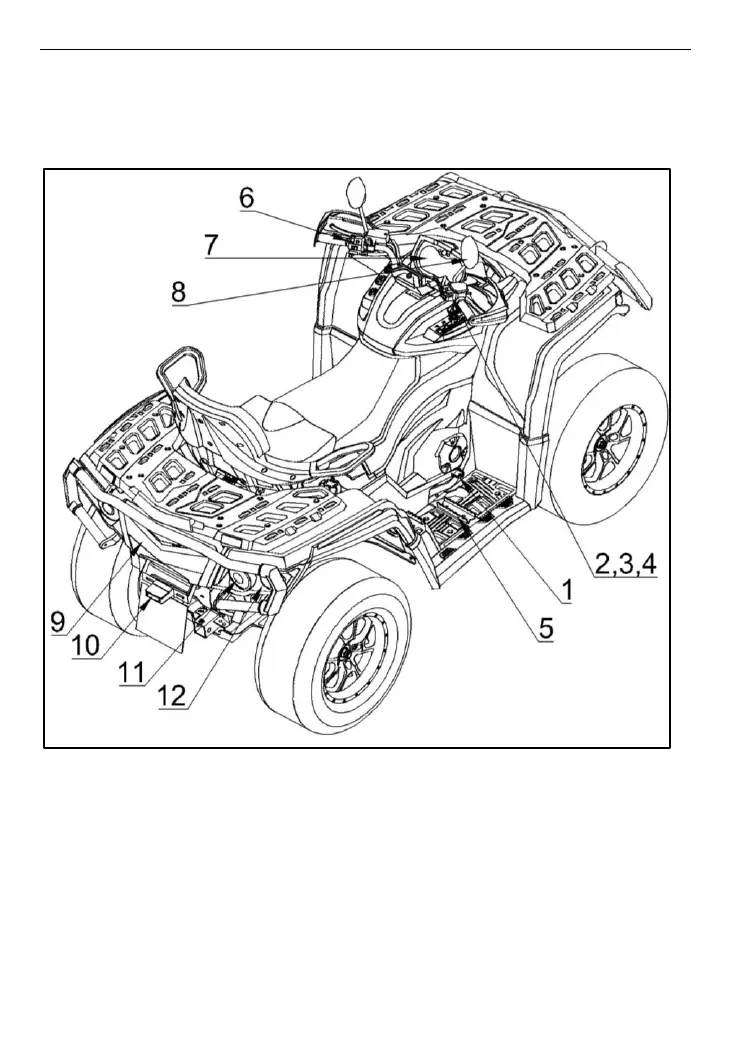 6
7
8
2,3,4
1
5
9
10
11
12