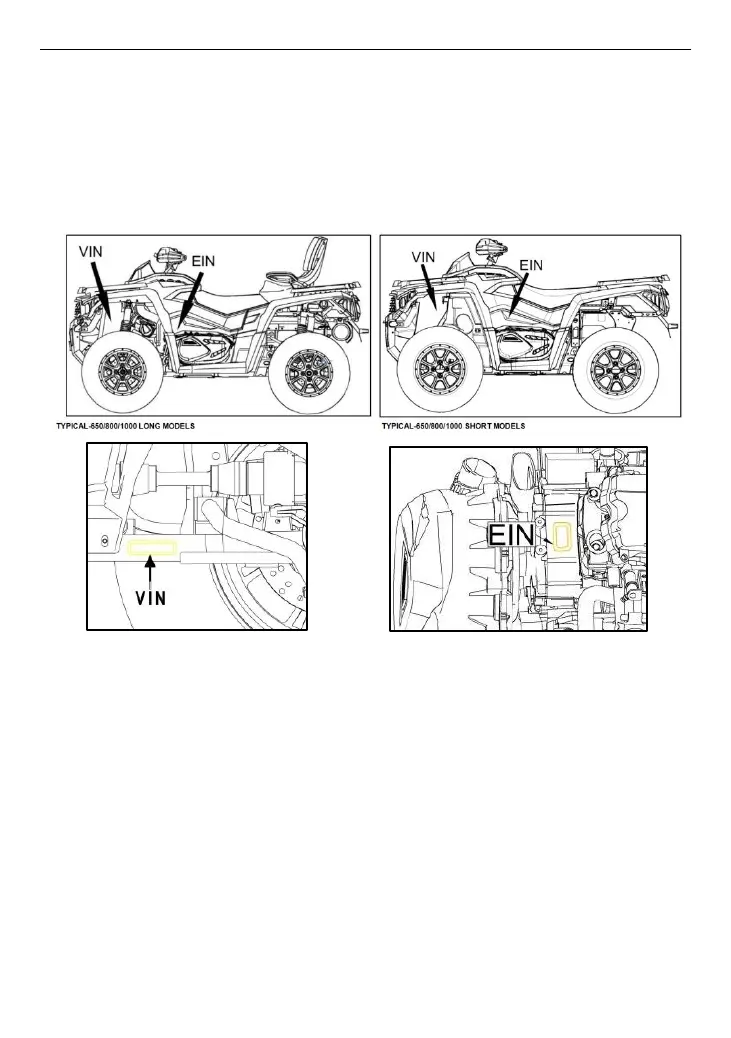 VIN

EIN

TYPICAL-650/800/1000 LONG MODELS

VIN

EIN

TYPICAL-650/800/1000 SHORT MODELS

VIN

EIN