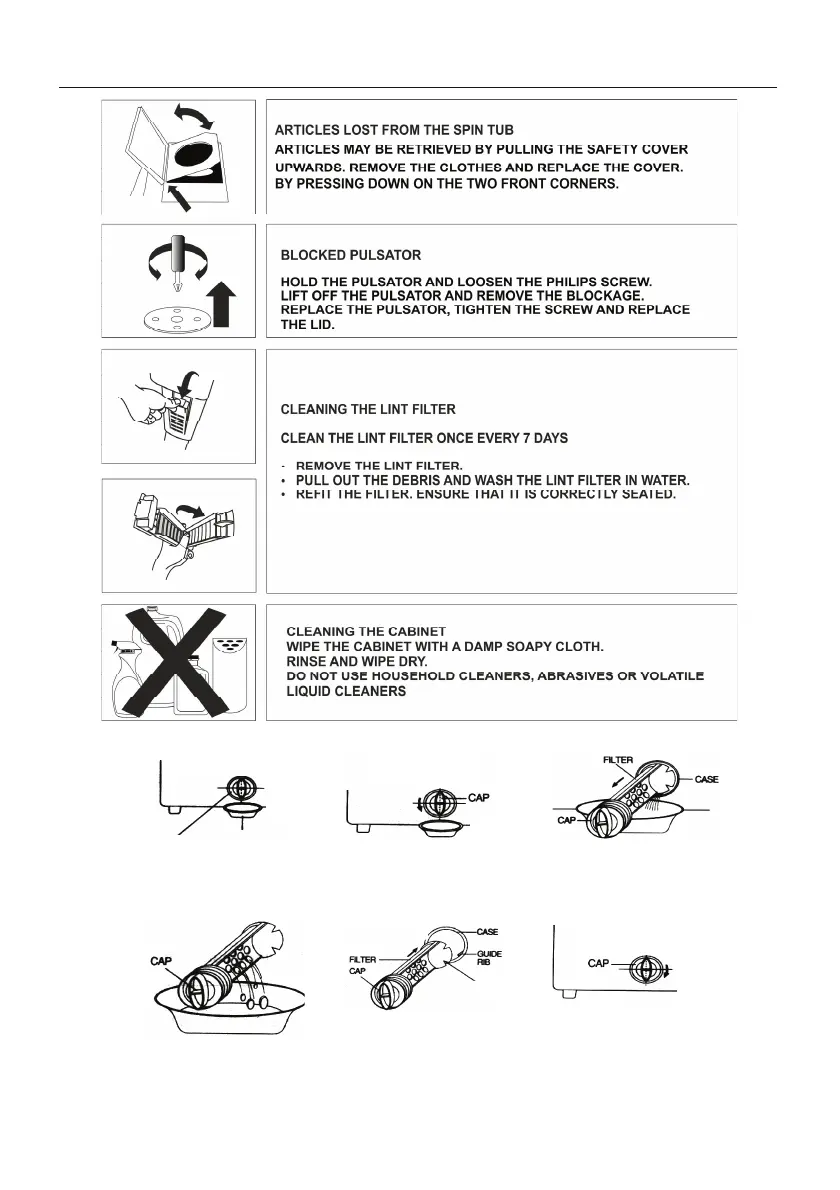 ARTICLES LOST FROM THE SPIN TUB
ARTICLES MAY BE RETRIEVED BY PULLING THE SAFETY COVER UPWARDS. REMOVE THE CLOTHES AND REPLACE THE COVER. BY PRESSING DOWN ON THE TWO FRONT CORNERS.

BLOCKED PULSATOR
HOLD THE PULSATOR AND LOOSEN THE PHILIPS SCREW. LIFT OFF THE PULSATOR AND REMOVE THE BLOCKAGE. REPLACE THE PULSATOR, TIGHTEN THE SCREW AND REPLACE THE LID.

CLEANING THE LINT FILTER

CLEAN THE LINT FILTER ONCE EVERY 7 DAYS

- REMOVE THE LINT FILTER.
• PULL OUT THE DEBRIS AND WASH THE LINT FILTER IN WATER.
• REFIT THE FILTER. ENSURE THAT IT IS CORRECTLY SEATED.

CLEANING THE CABINET
WIPE THE CABINET WITH A DAMP SOAPY CLOTH.
RINSE AND WIPE DRY.
DO NOT USE HOUSEHOLD CLEANERS, ABRASIVES OR VOLATILE LIQUID CLEANERS

CAP

FILTER
CASE
CAP

CAP

CASE
FILTER
GUIDE RIB
CAP

CAP