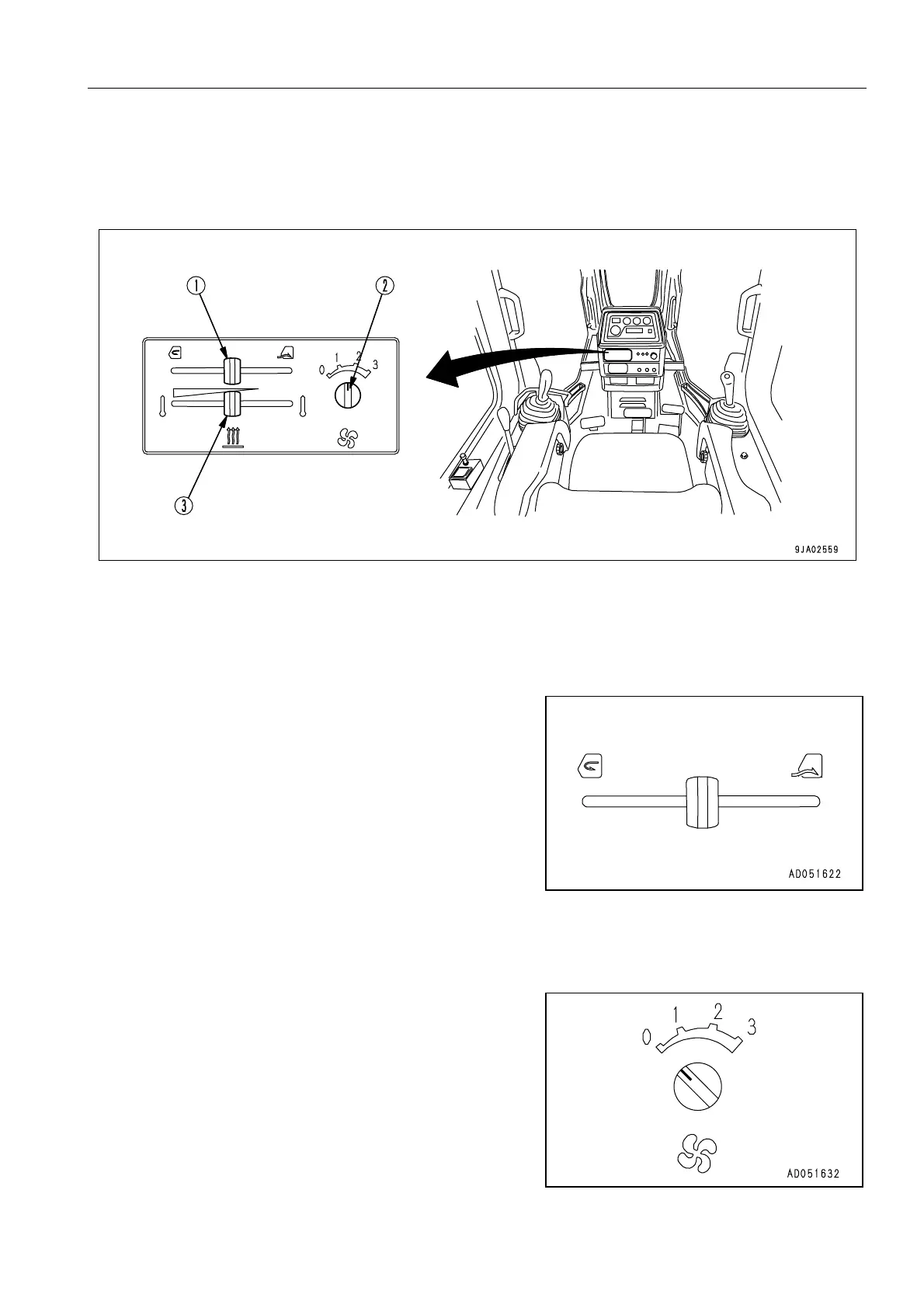 1

2

0 1 2 3

3

9JA02559

AD051622

0 1 2 3

AD051632