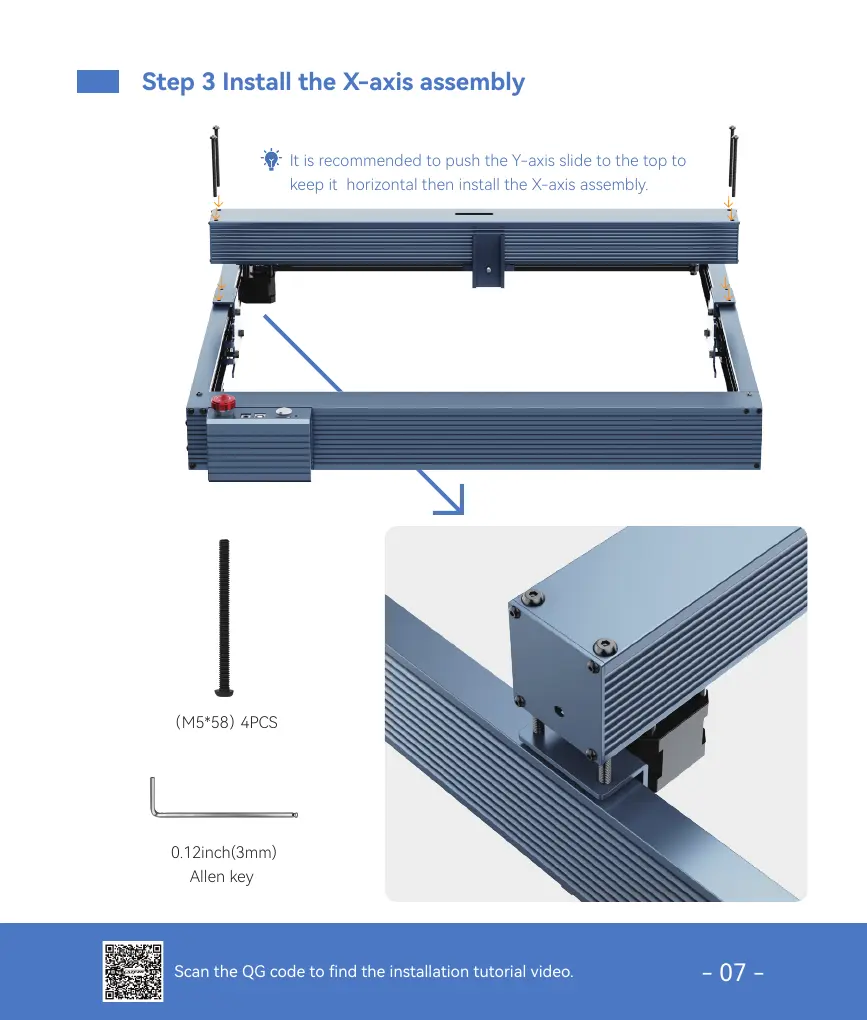 Step 3 Install the X-axis assembly

It is recommended to push the Y-axis slide to the top to keep it horizontal then install the X-axis assembly.

(M5*58) 4PCS

0.12inch(3mm) Allen key

Scan the QG code to find the installation tutorial video.

- 07 -