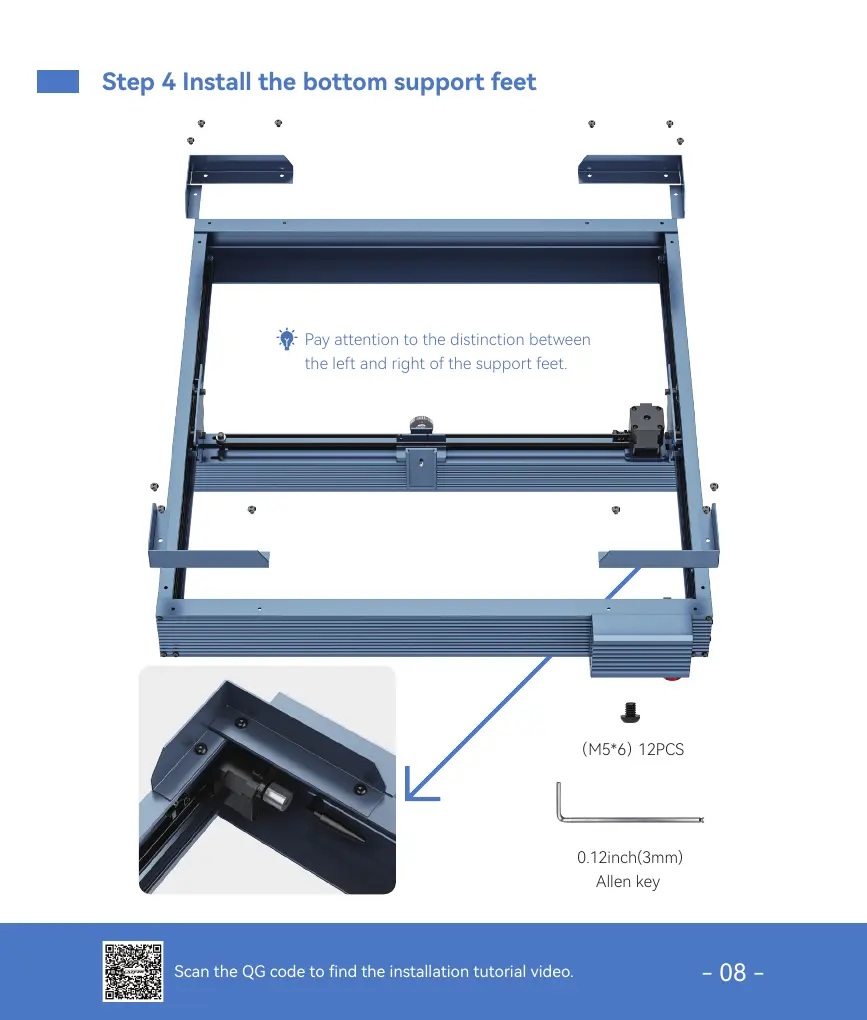 Step 4 Install the bottom support feet

Pay attention to the distinction between the left and right of the support feet.

(M5*6) 12PCS

0.12inch(3mm)
Allen key

Scan the QG code to find the installation tutorial video.

- 08 -