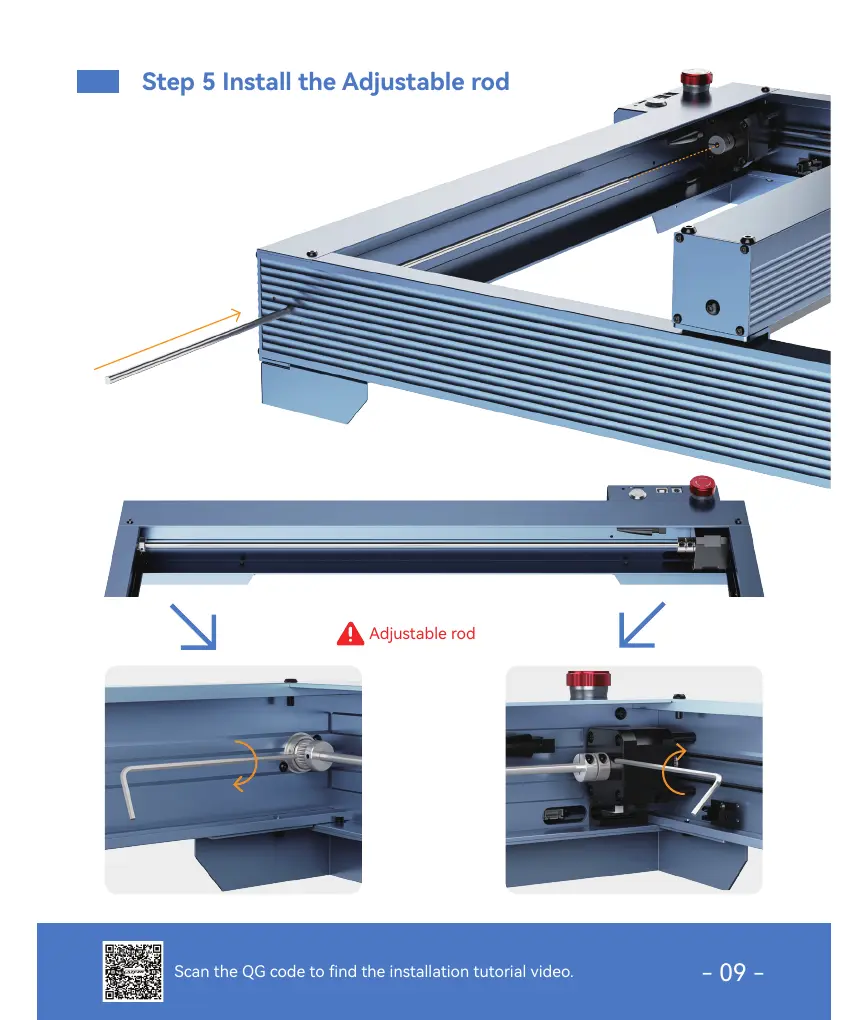 Step 5 Install the Adjustable rod

Adjustable rod

Scan the QG code to find the installation tutorial video.

- 09 -