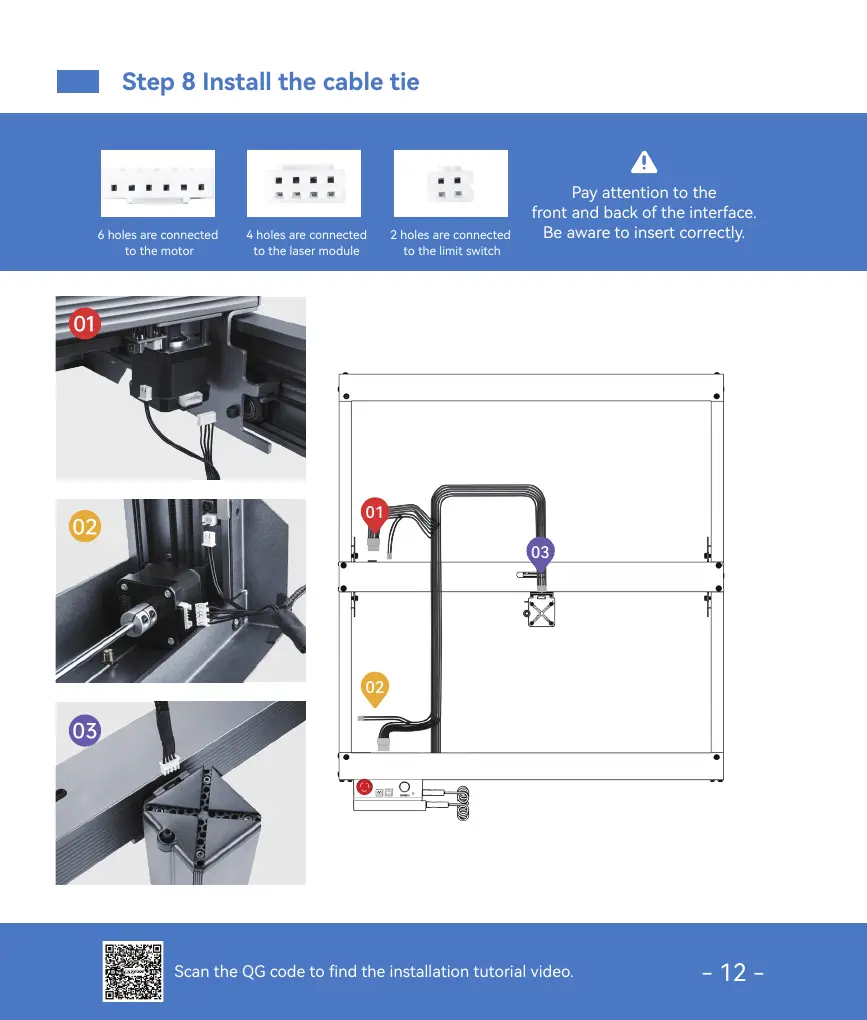 Step 8 Install the cable tie

6 holes are connected to the motor

4 holes are connected to the laser module

2 holes are connected to the limit switch

Pay attention to the front and back of the interface. Be aware to insert correctly.

01

02

03

01

03

02

Scan the QG code to find the installation tutorial video.

- 12 -