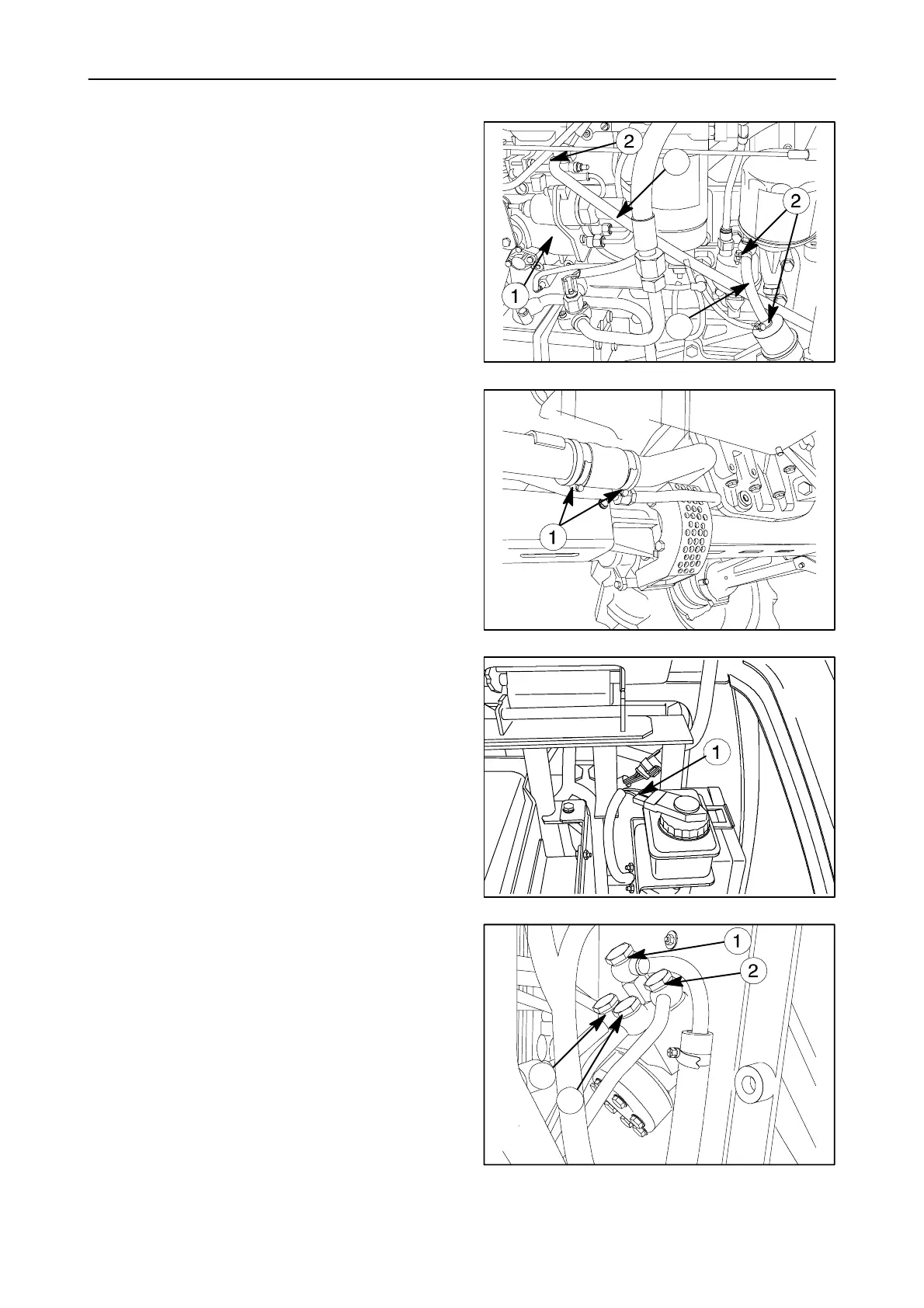 2

2

1

1

1

1

2