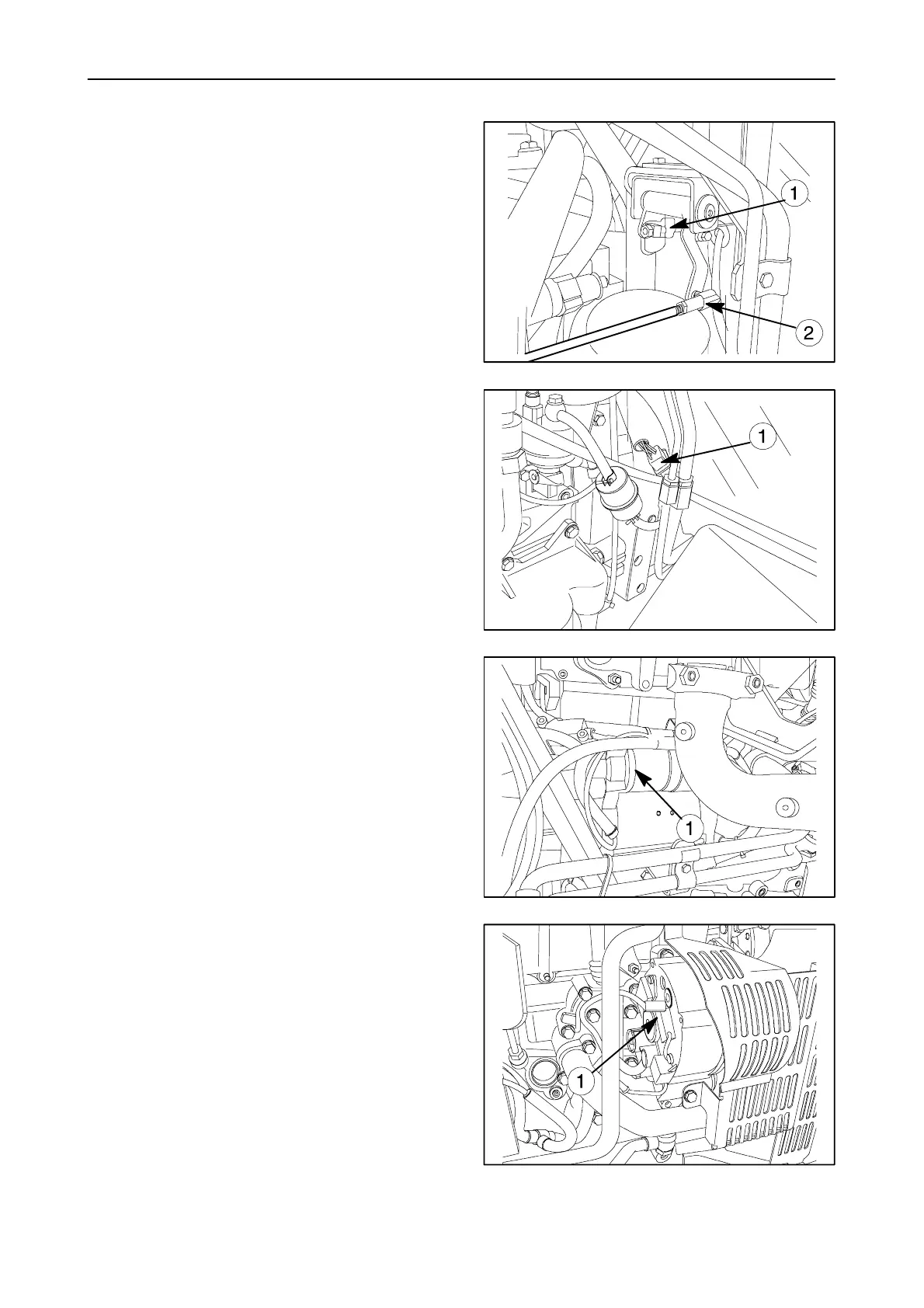 1

2

1

1

1