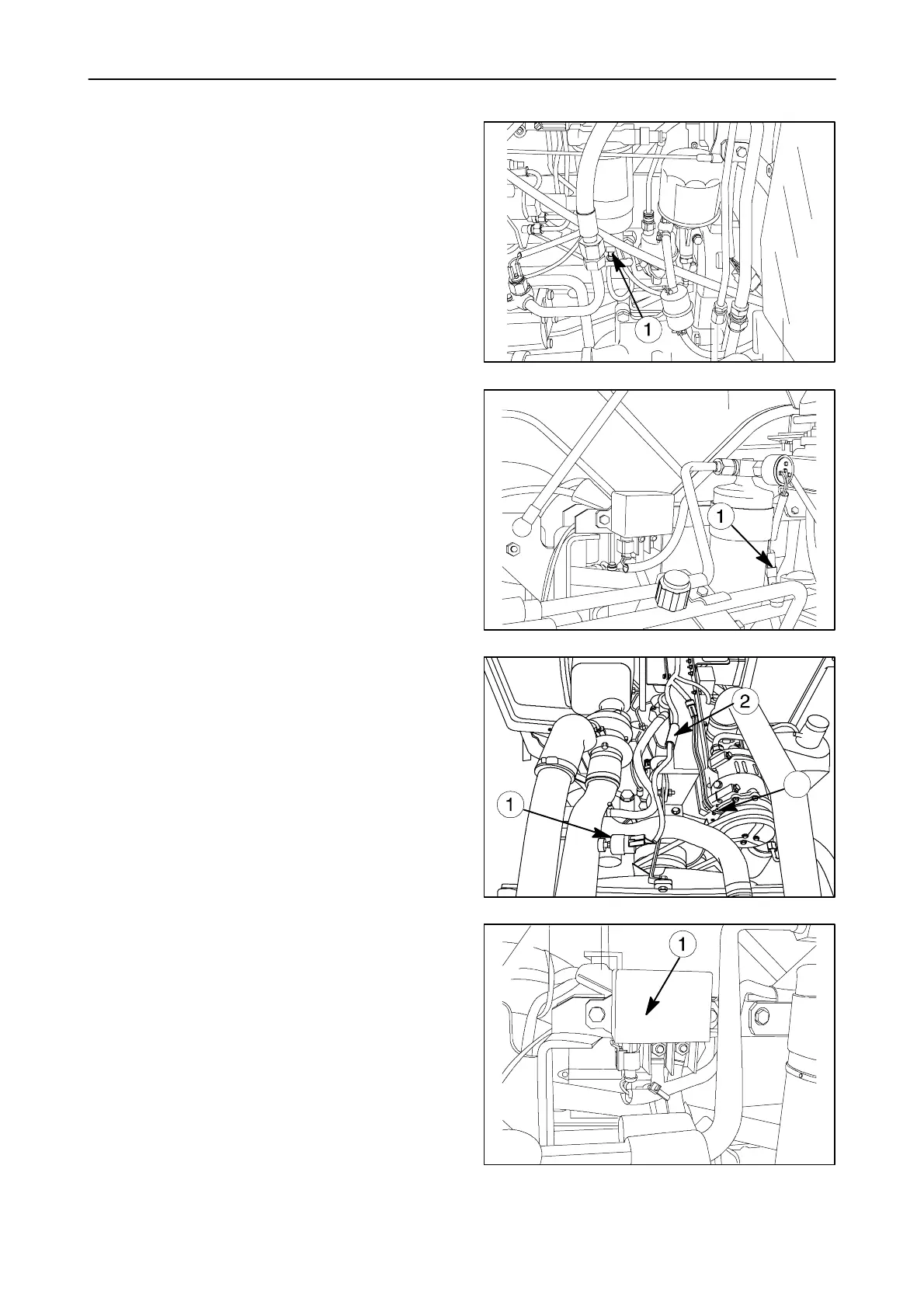 1

1

2

1

1