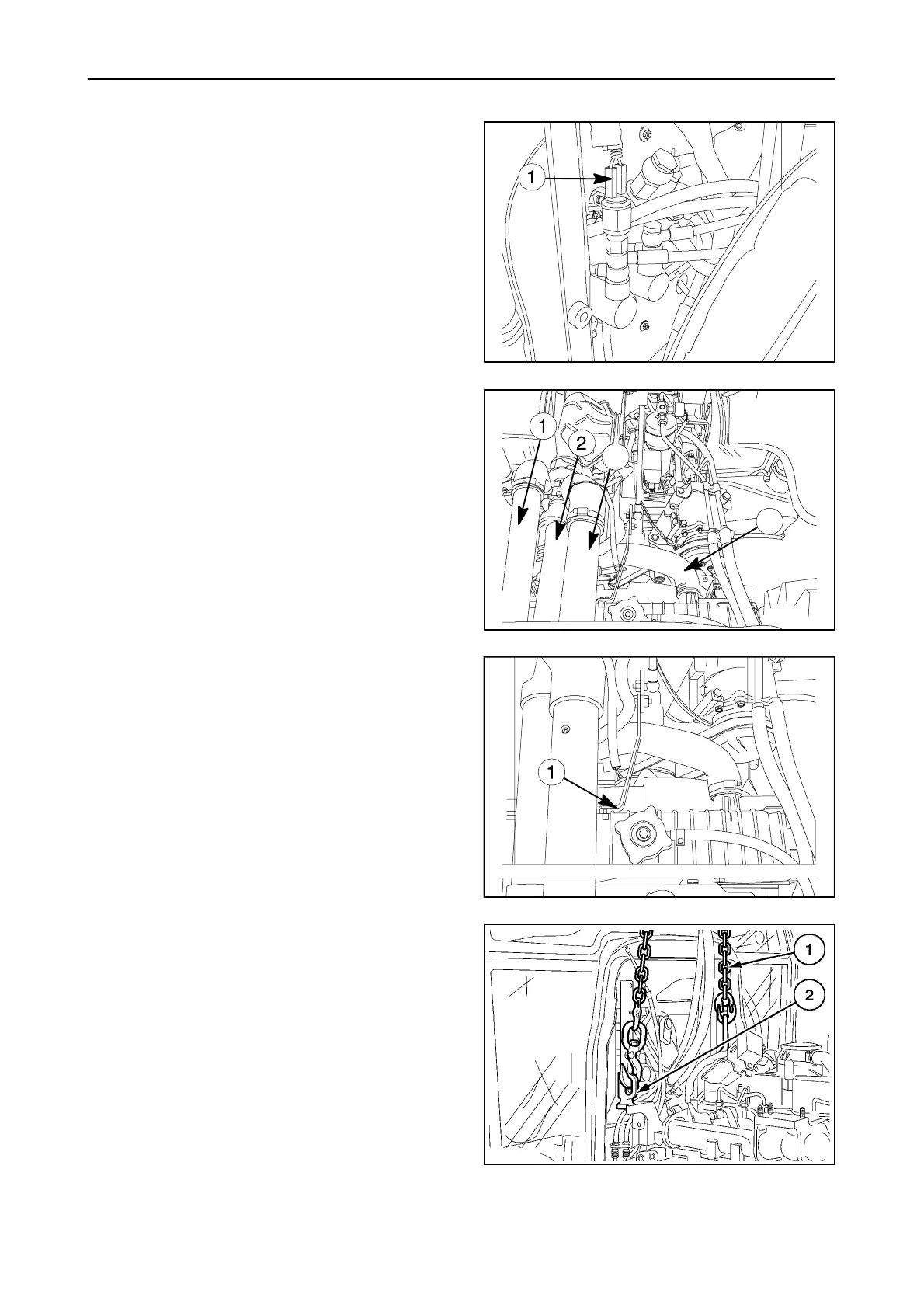 1

1

2

1

1

2