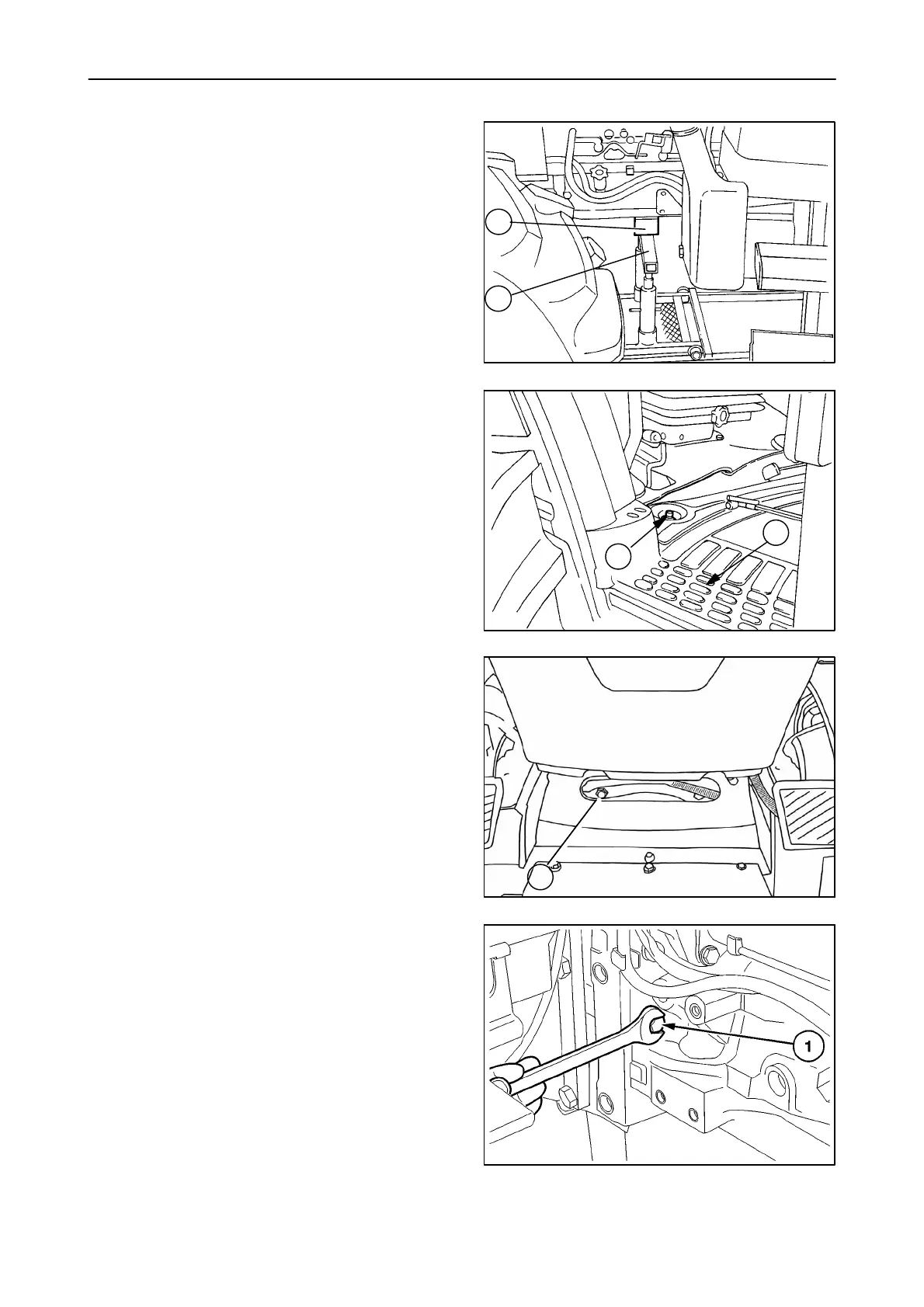 1