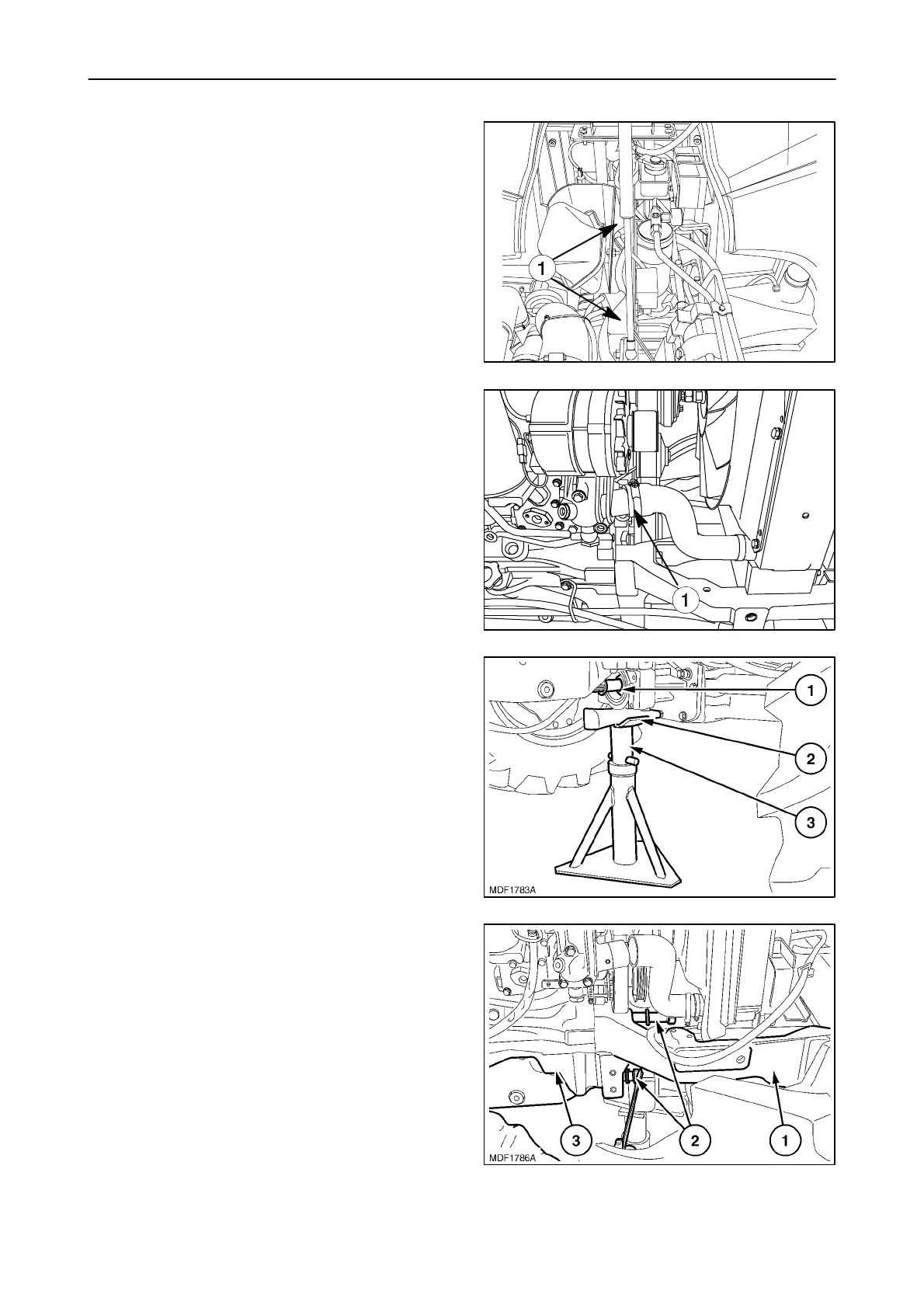 1

1

1

2

3

MDF1783A

3

2

1

MDF1786A