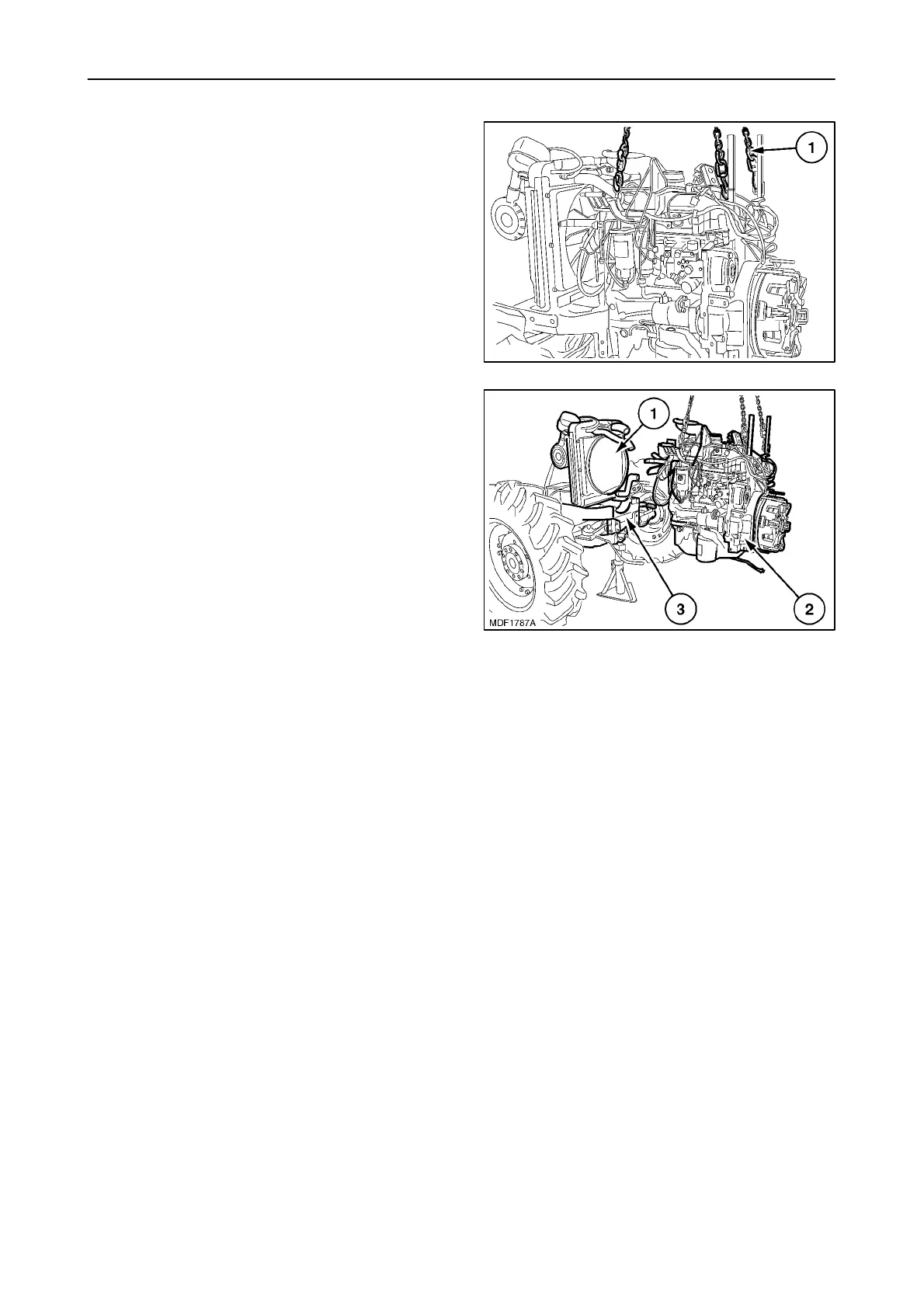 1

1

3

2

MDF1787A