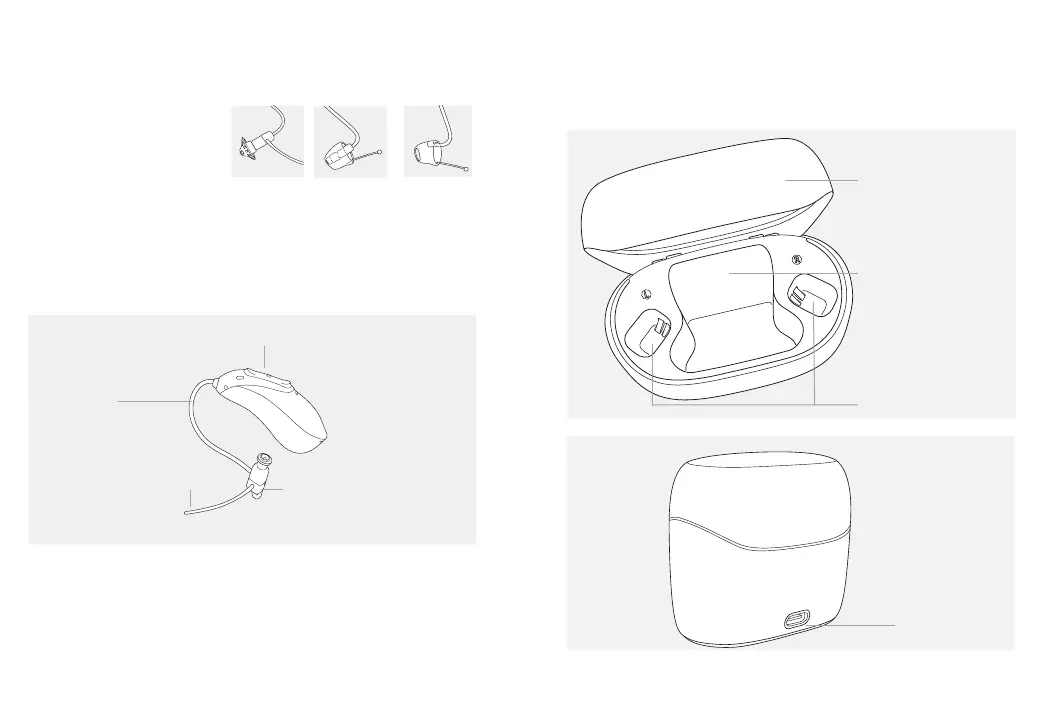 L

R