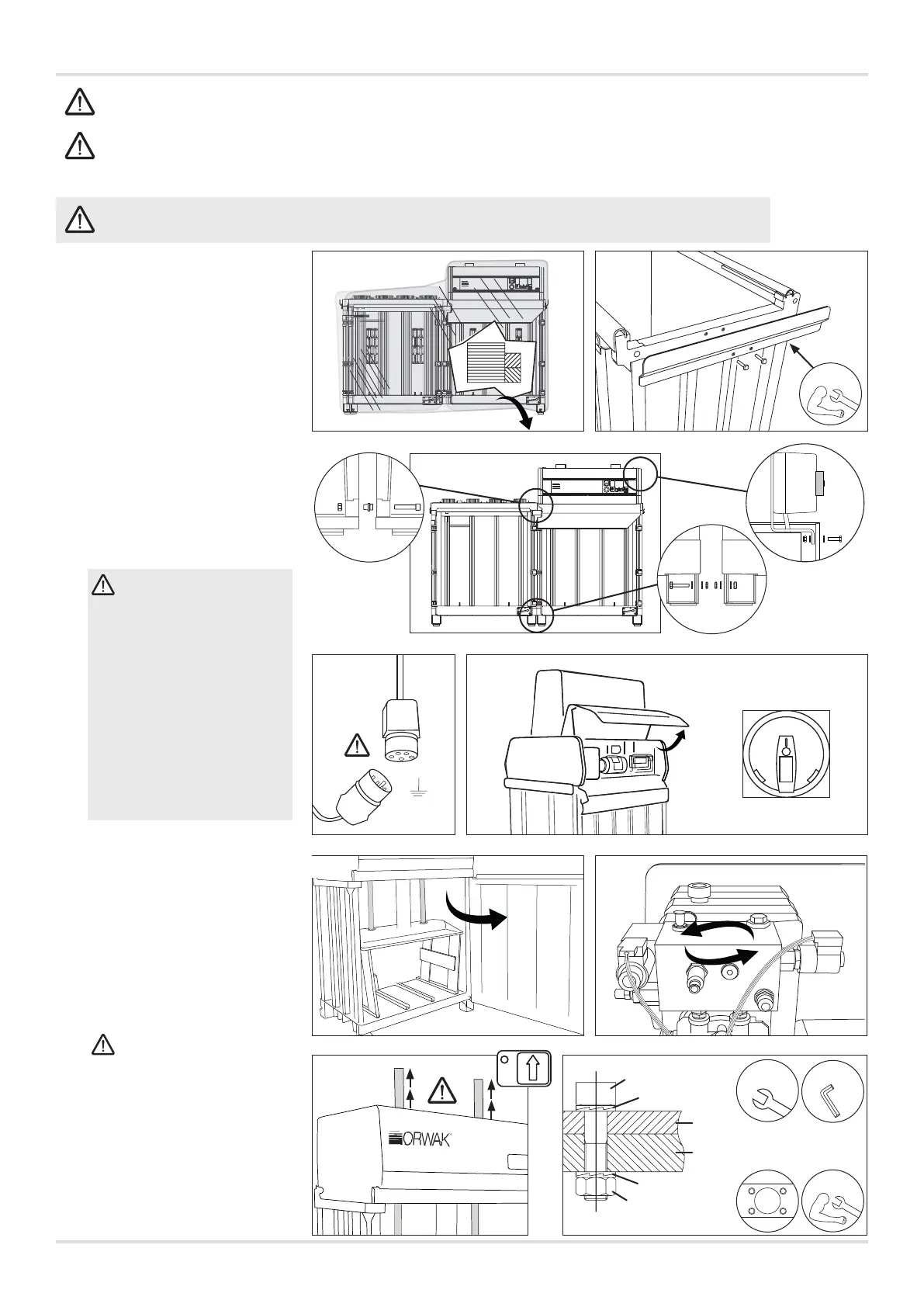 ORWAK