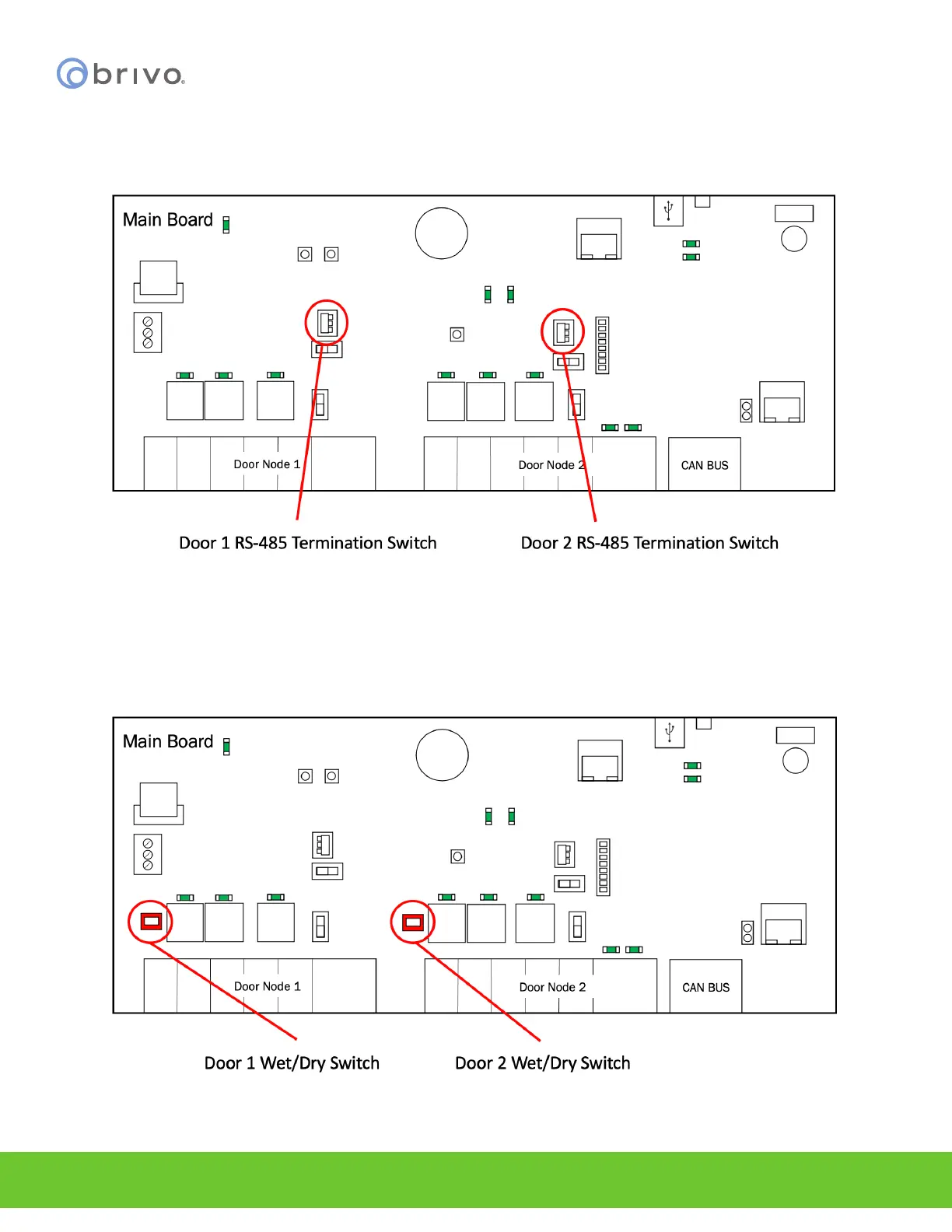 brivo

Main Board

Door Node 1

Door Node 2

CAN BUS

Door 1 RS-485 Termination Switch

Door 2 RS-485 Termination Switch

Main Board

Door Node 1

Door Node 2

CAN BUS

Door 1 Wet/Dry Switch

Door 2 Wet/Dry Switch