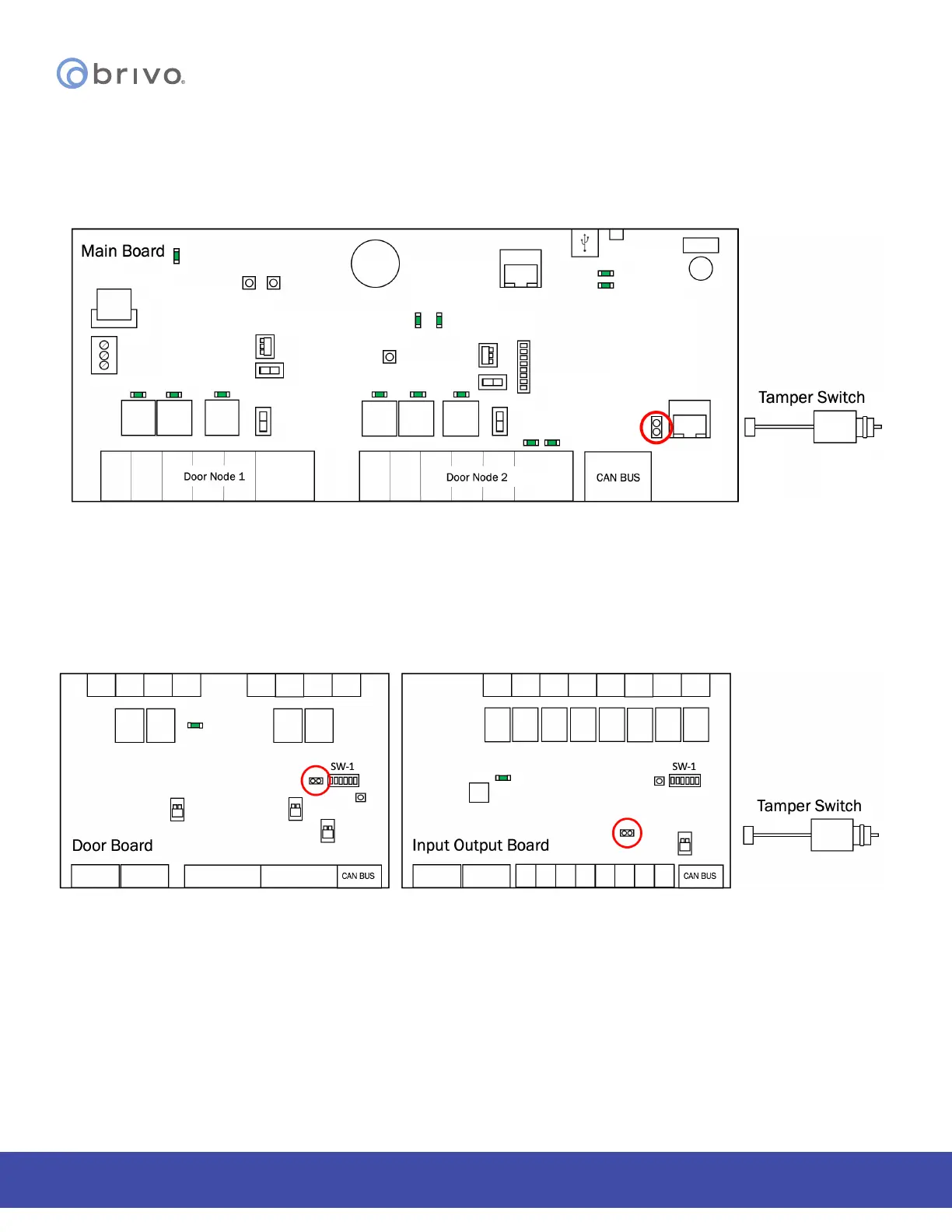 brivo

Main Board

Door Node 1

Door Node 2

CAN BUS

Tamper Switch

SW-1

Door Board

CAN BUS

SW-1

Input Output Board

CAN BUS

Tamper Switch