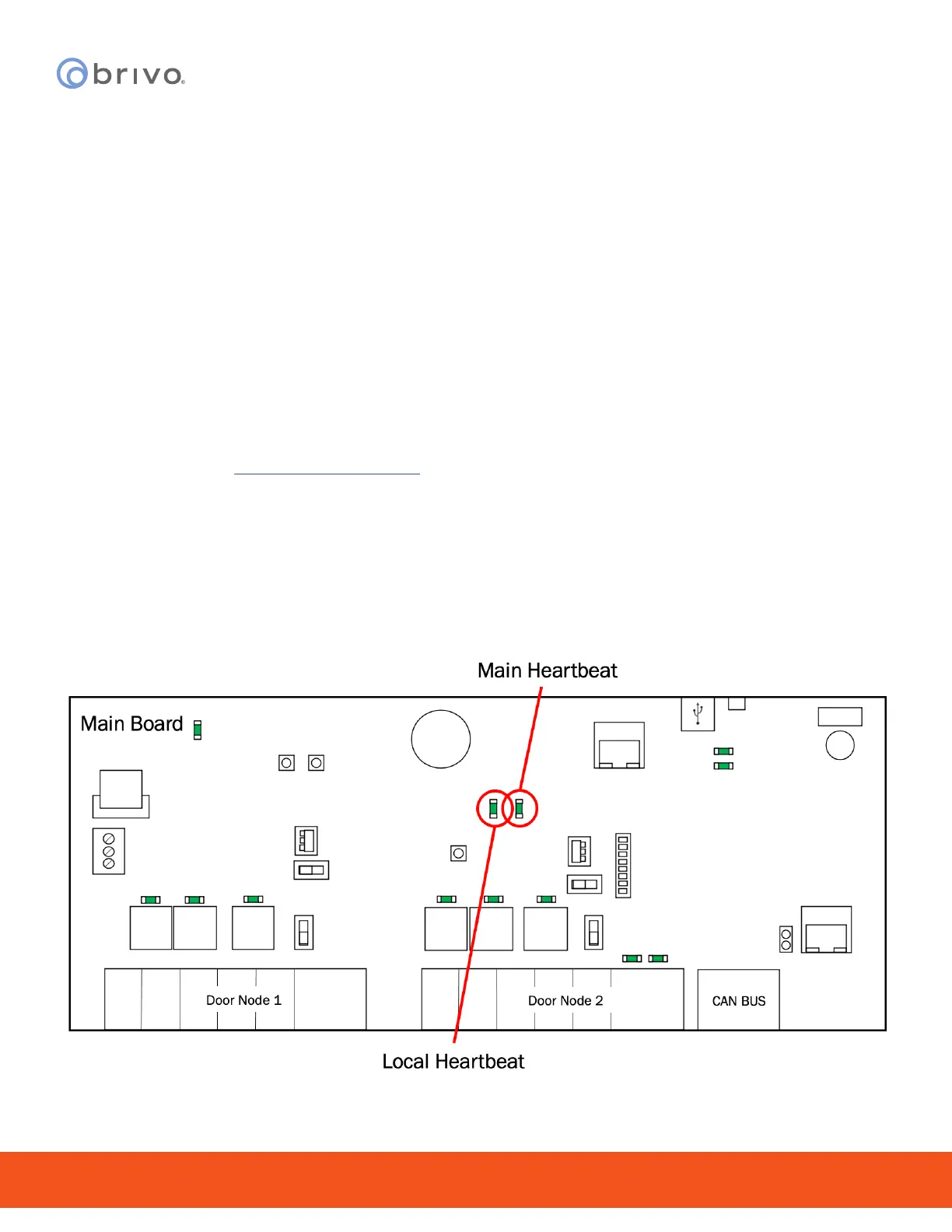 brivo

Main Heartbeat

Main Board

Door Node 1

Door Node 2

CAN BUS

Local Heartbeat