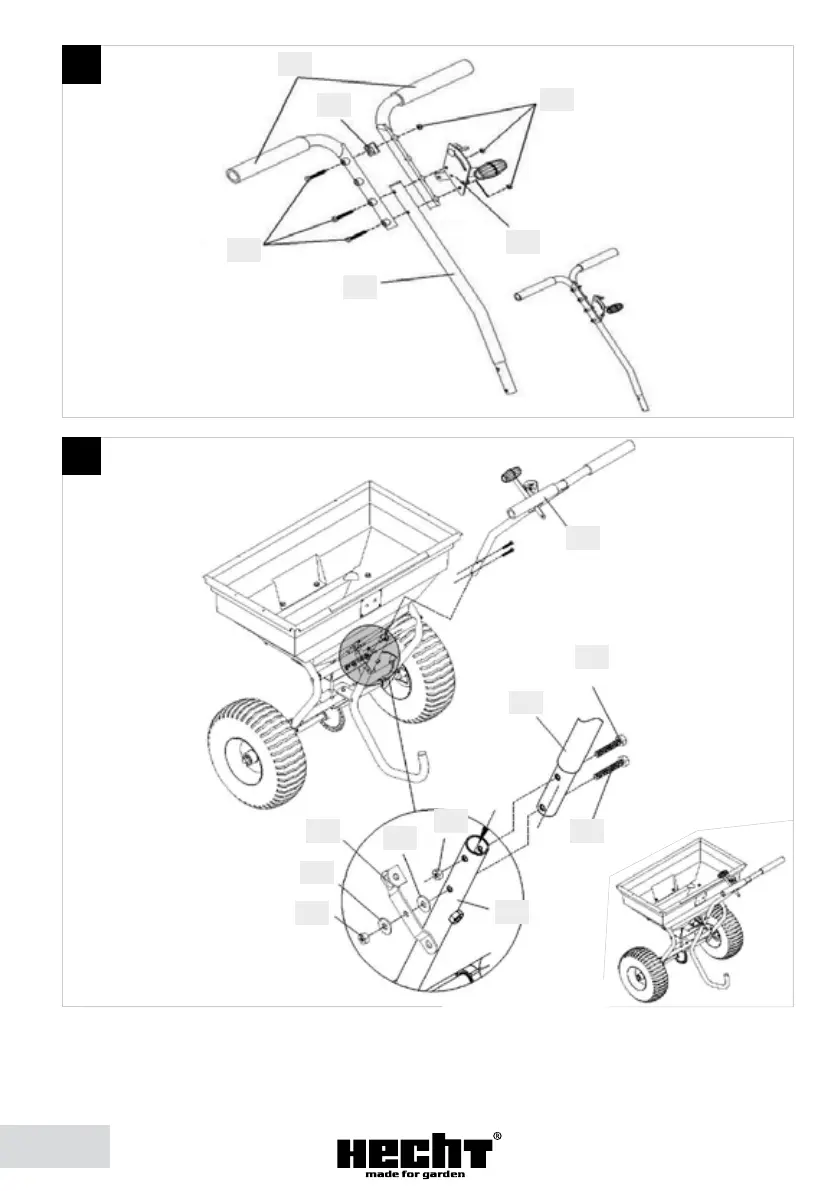 HECHT®
made for garden