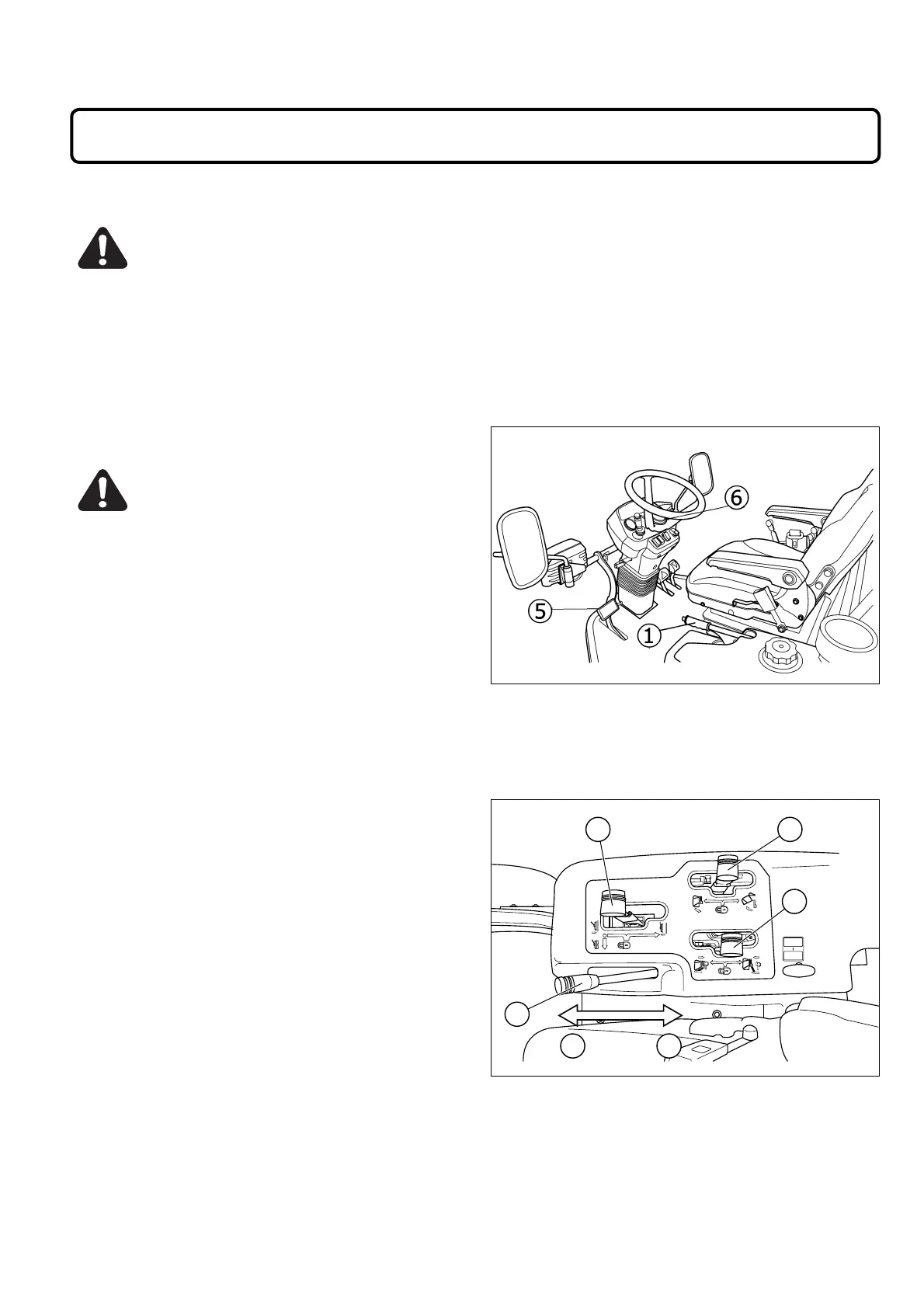 6

5

1