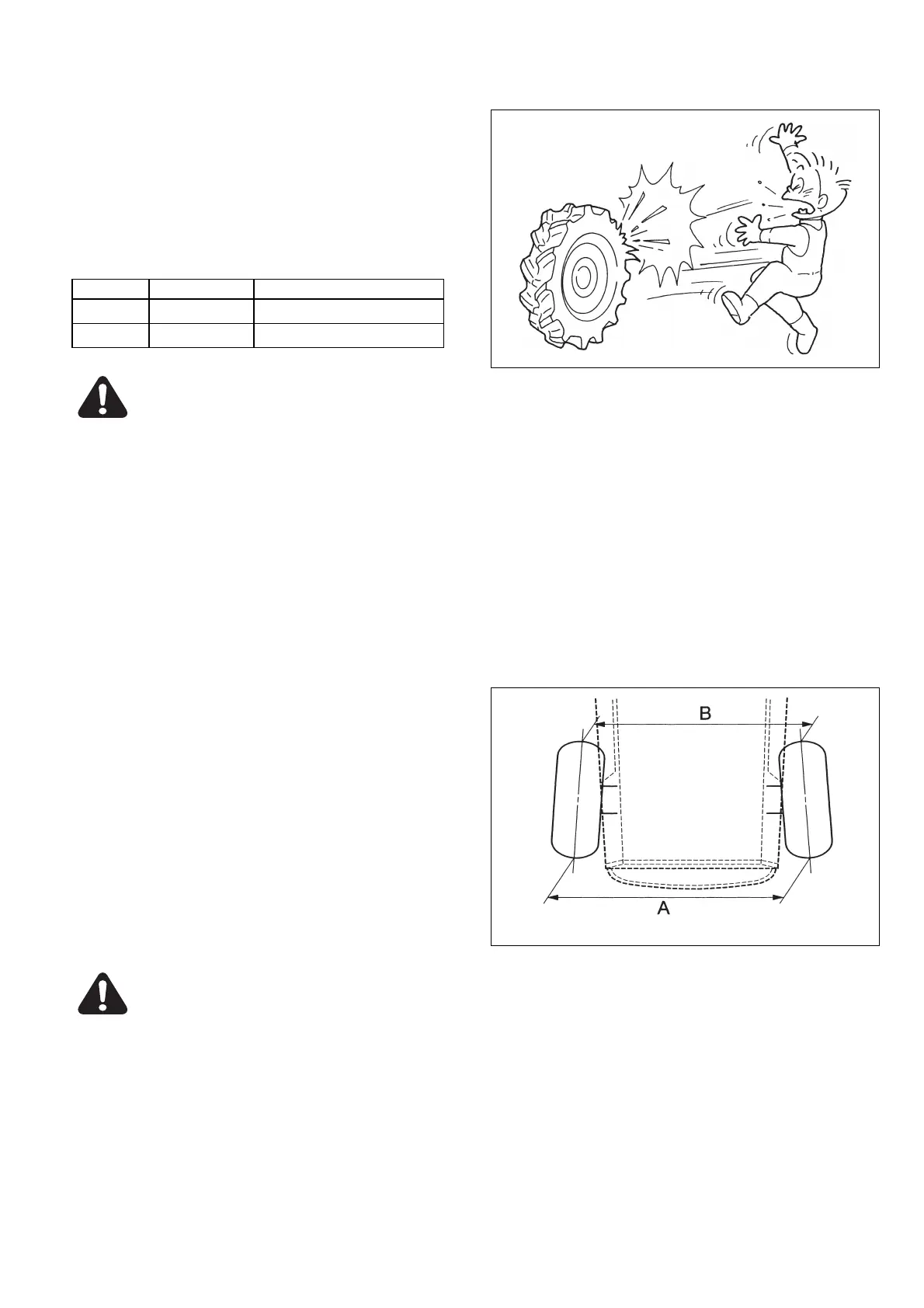 B

A