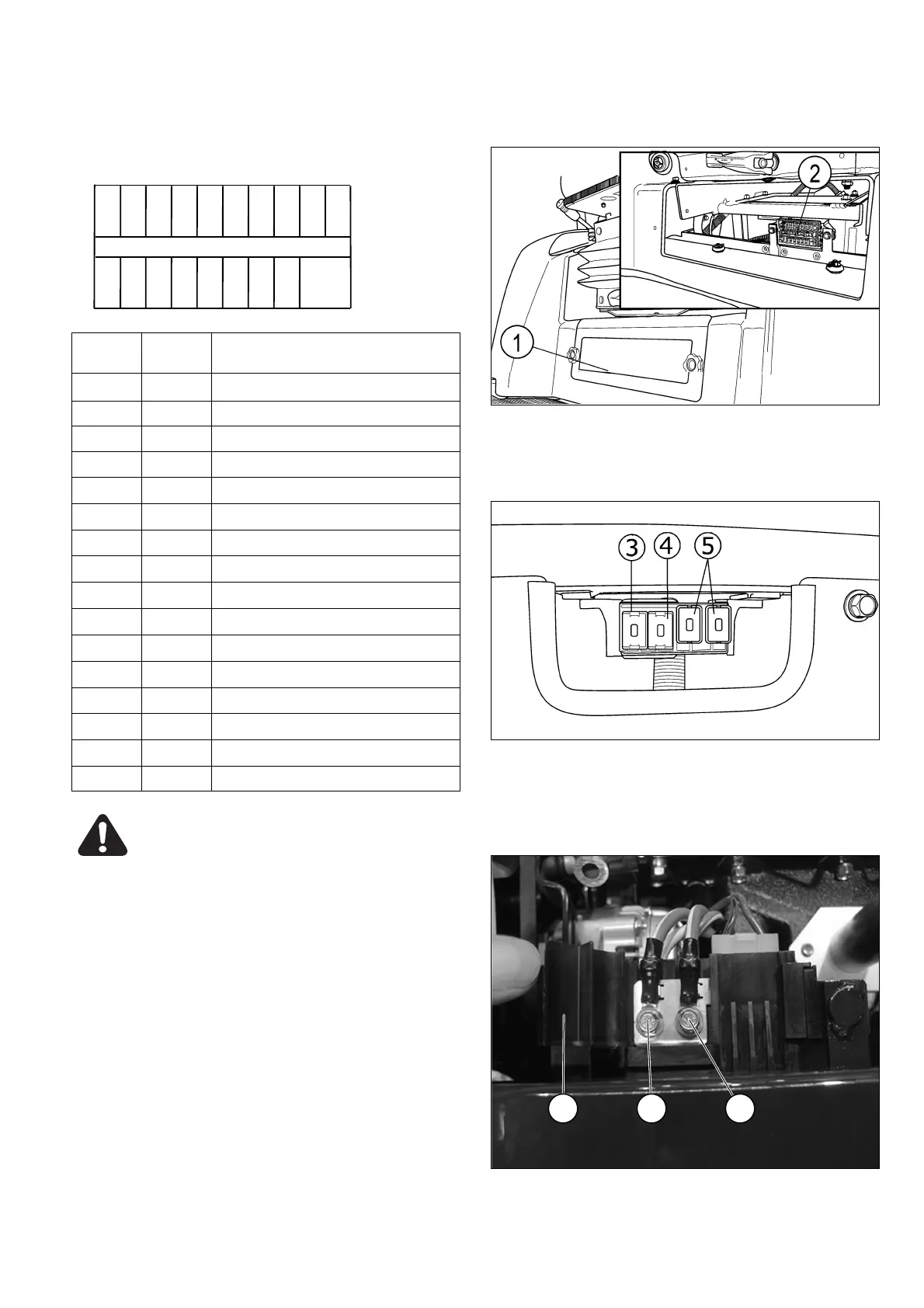 2

1

3 4 5