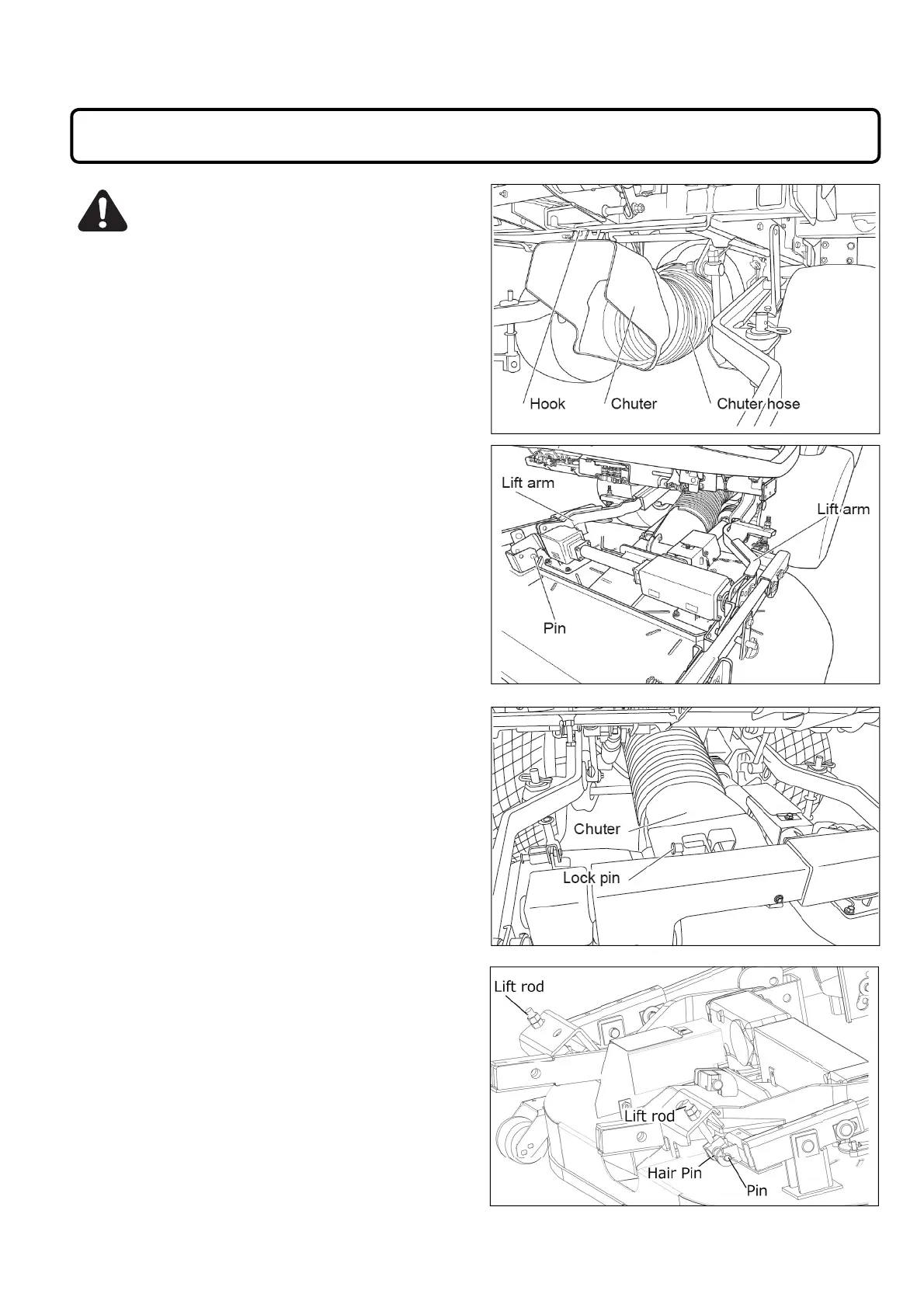 Hook

Chuter

Chuter hose

Lift arm

Lift arm

Pin

Chuter

Lock pin

Lift rod

Lift rod

Hair Pin

Pin