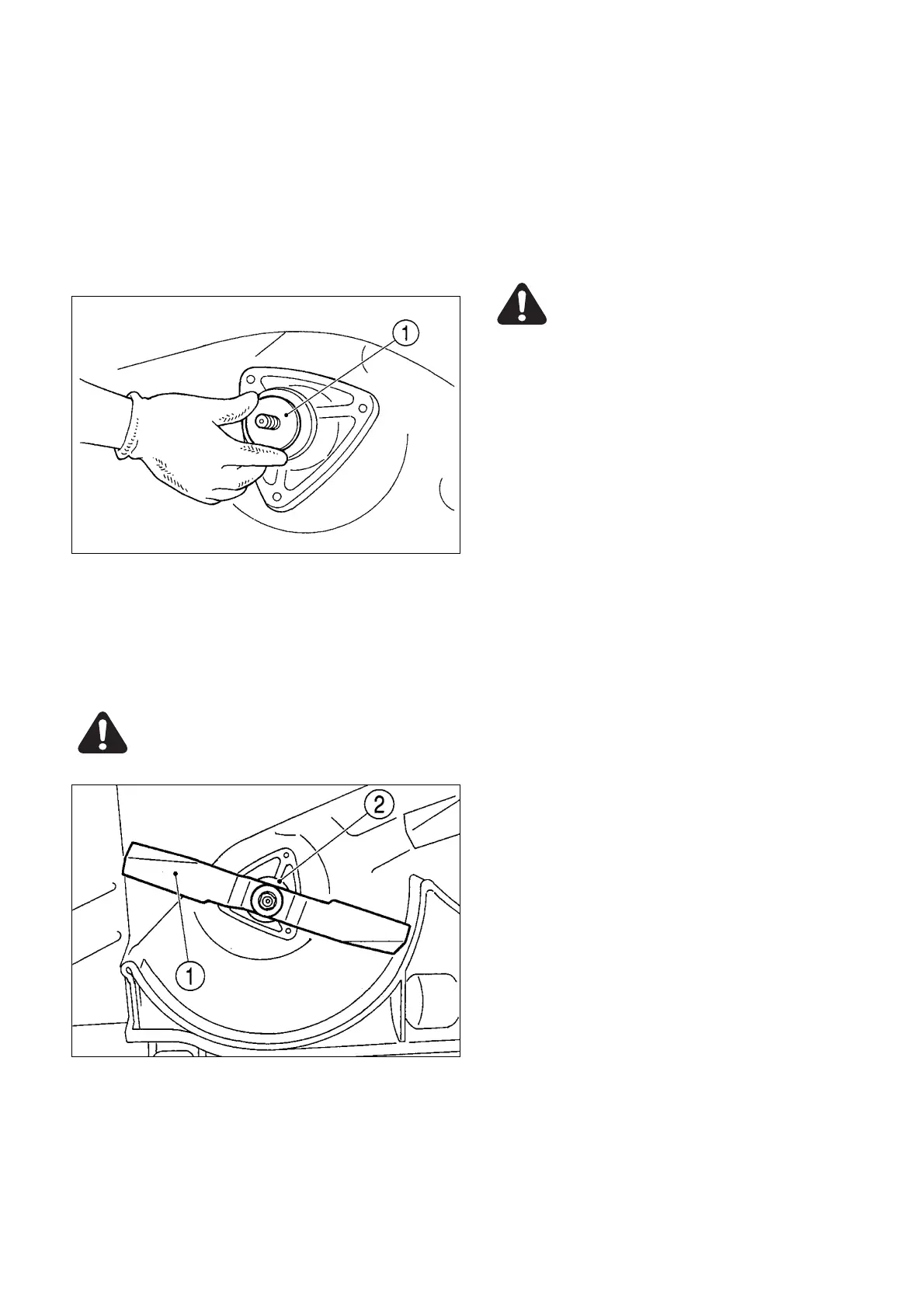 1

2

1