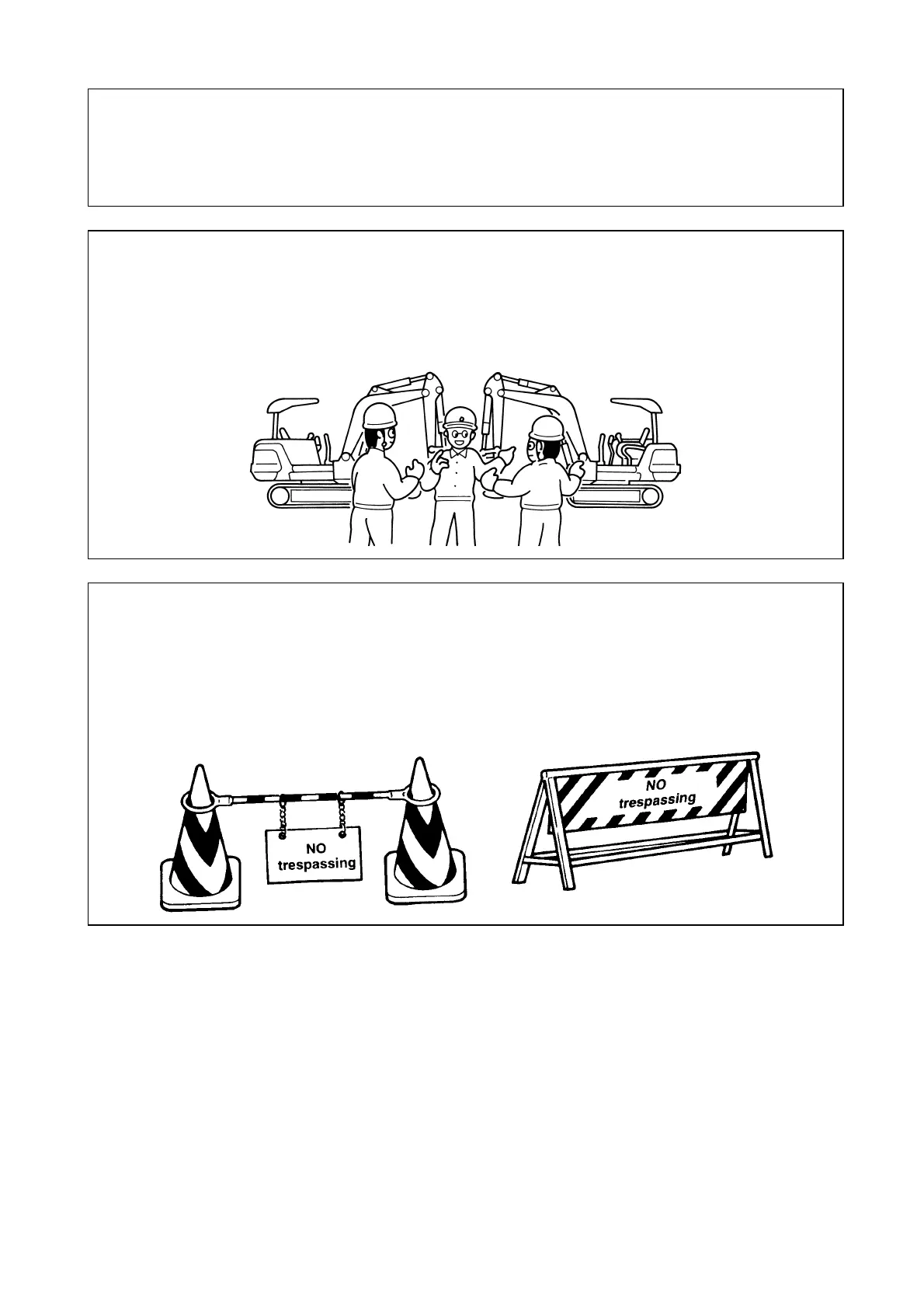 NO
trespassing

NO
trespassing