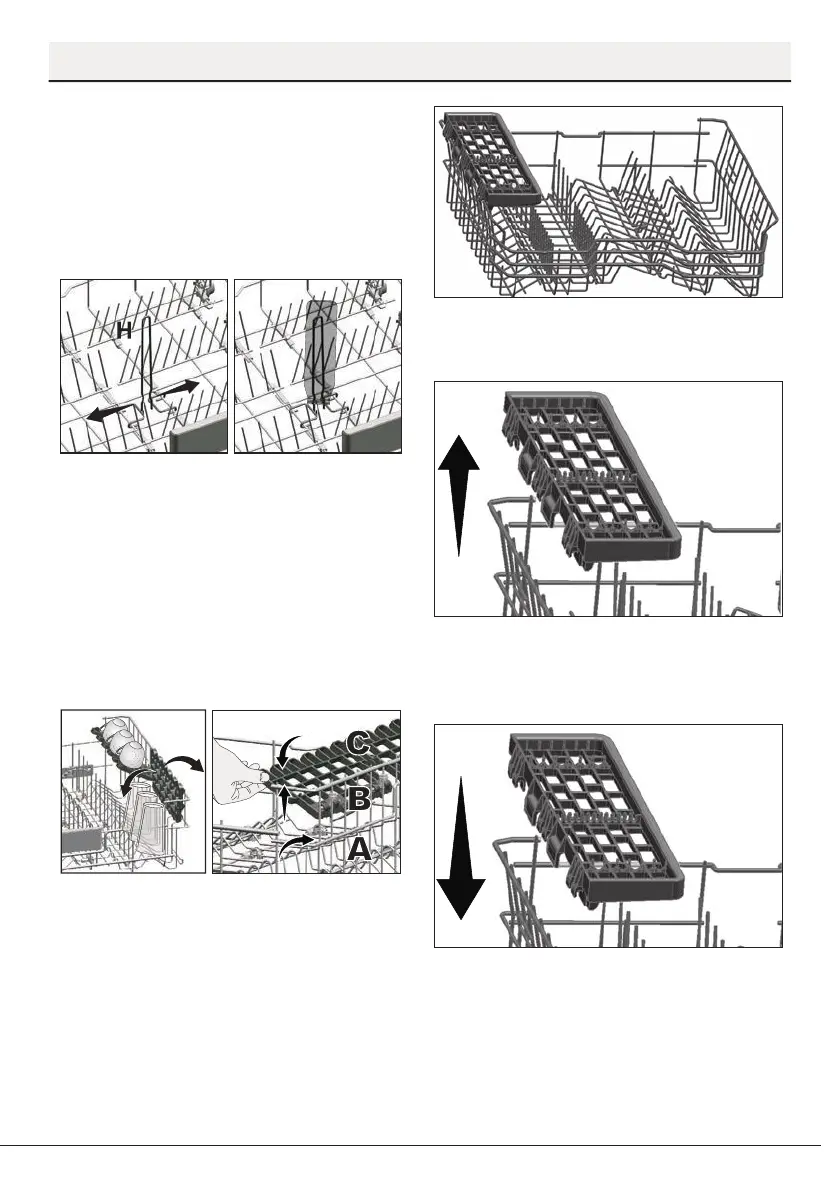 H

C

B

A