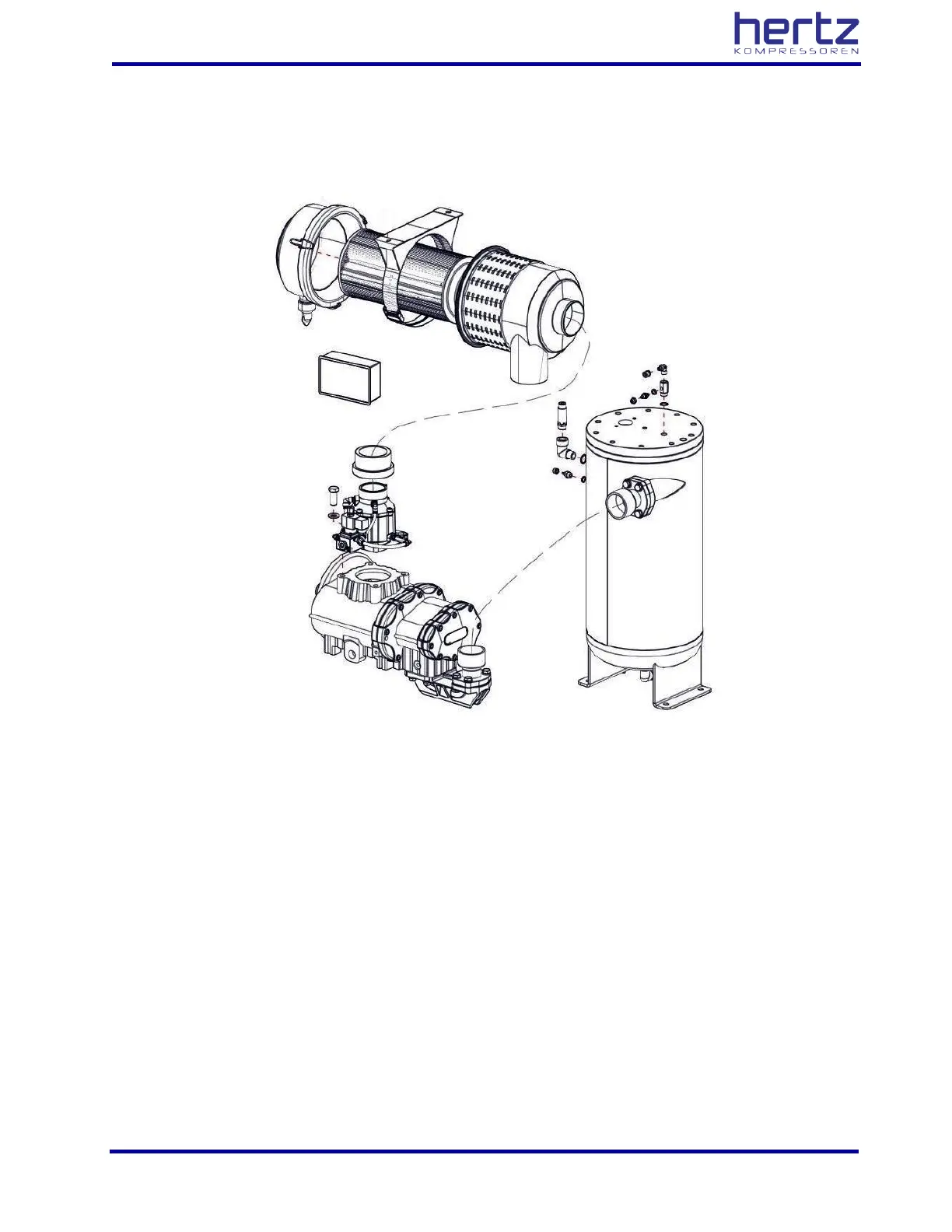 hertz
KOMPRESSOREN