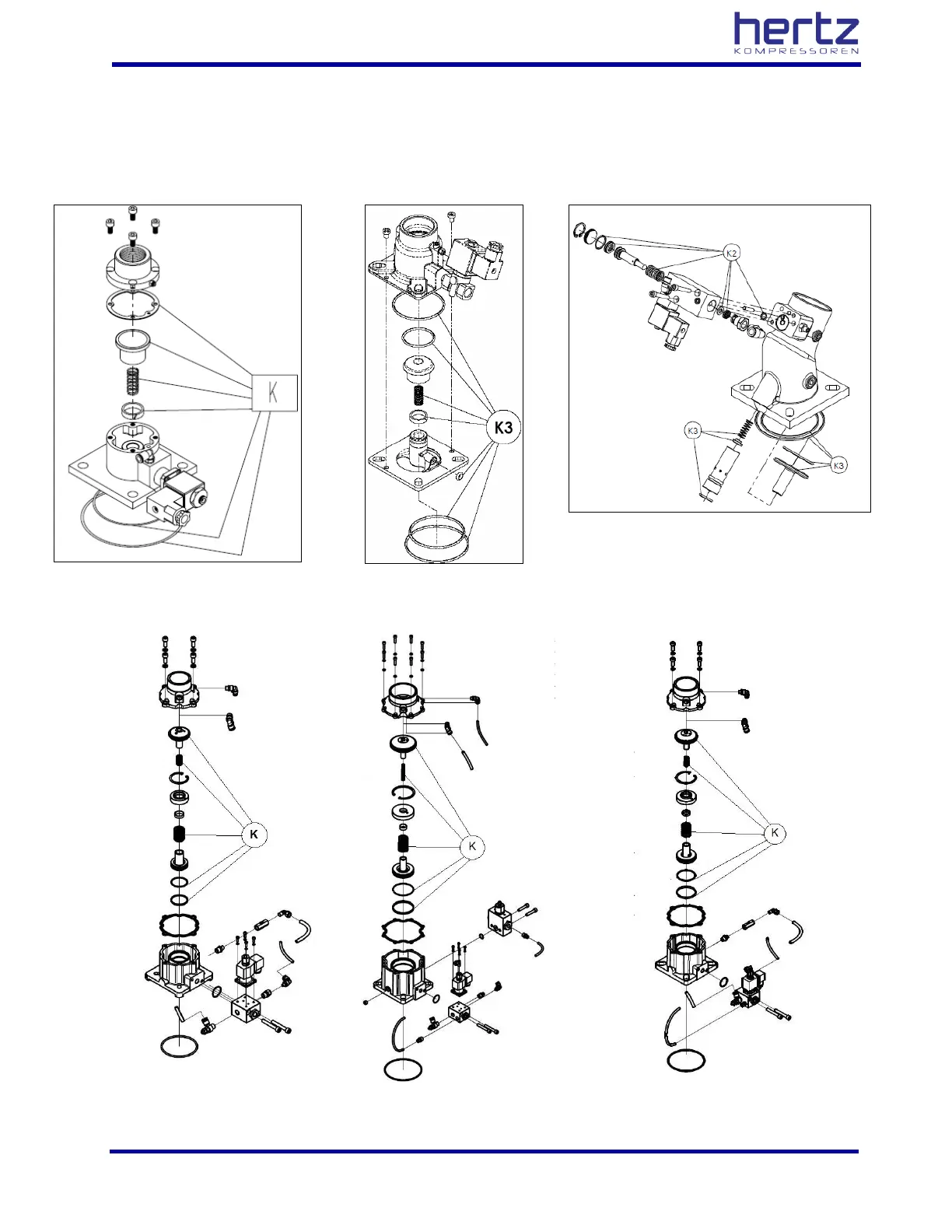 hertz
KOMPRESSOREN

K

K3

K2

K3

K3

K

K

K