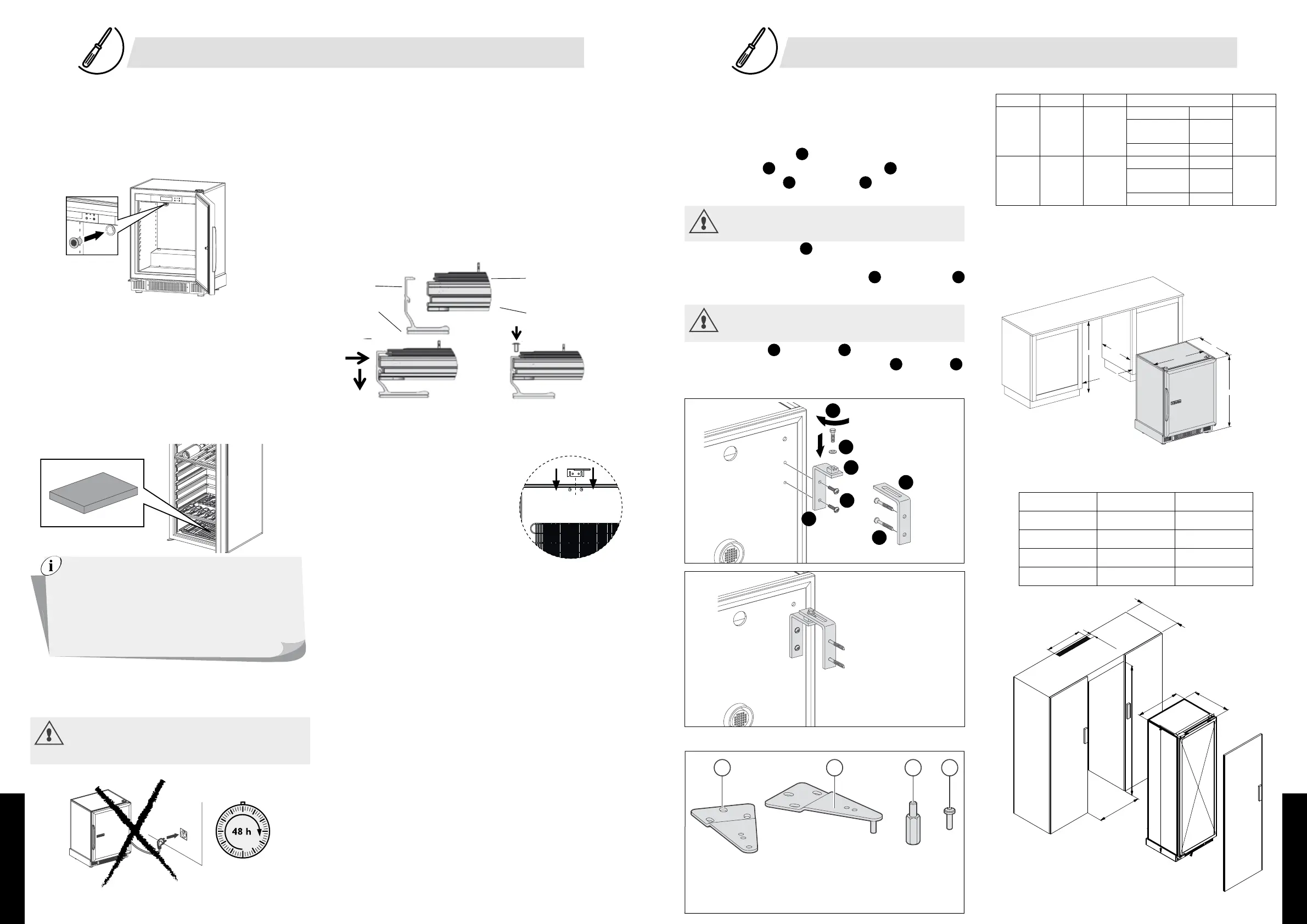 48 h