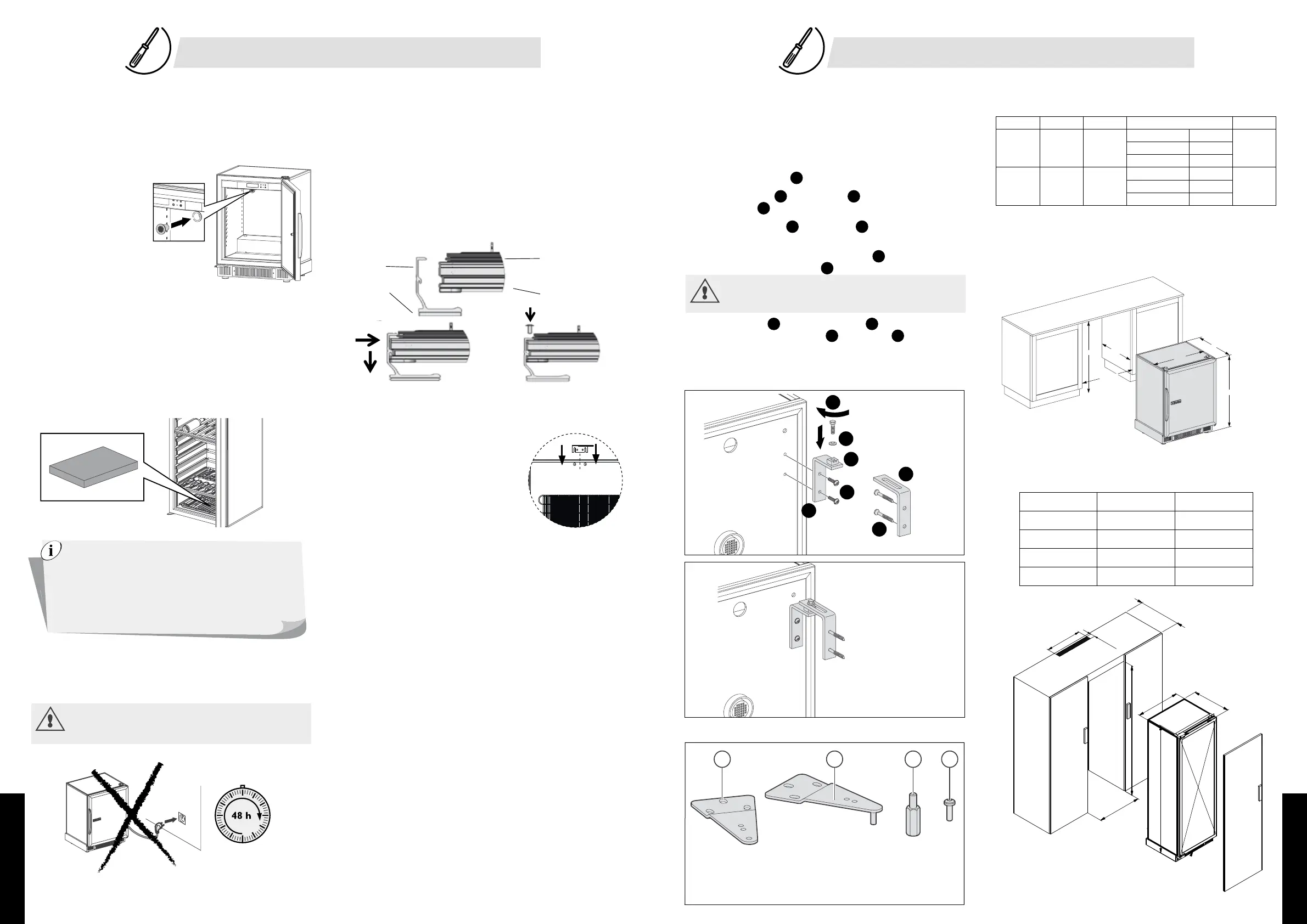 48 h