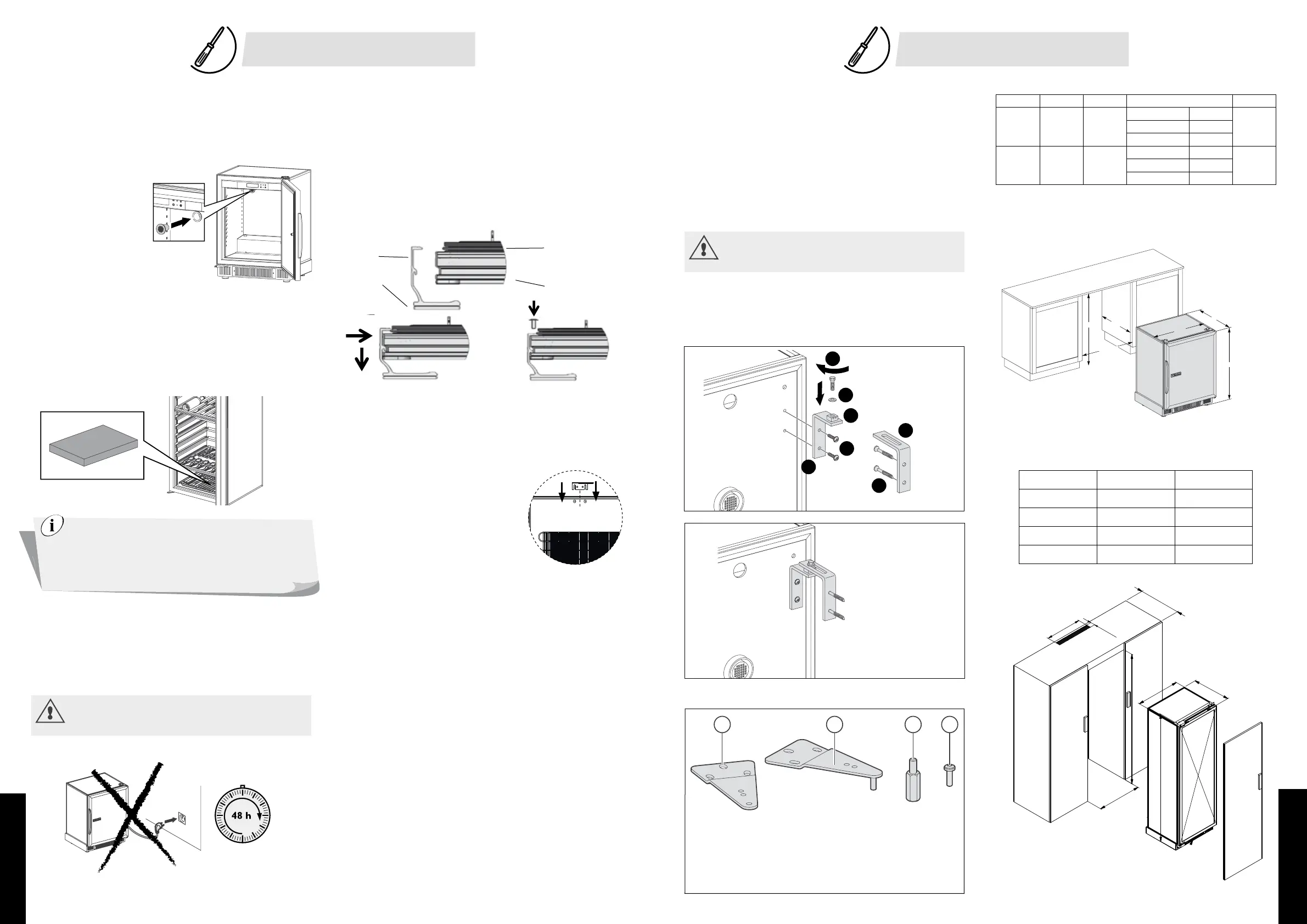 48 h