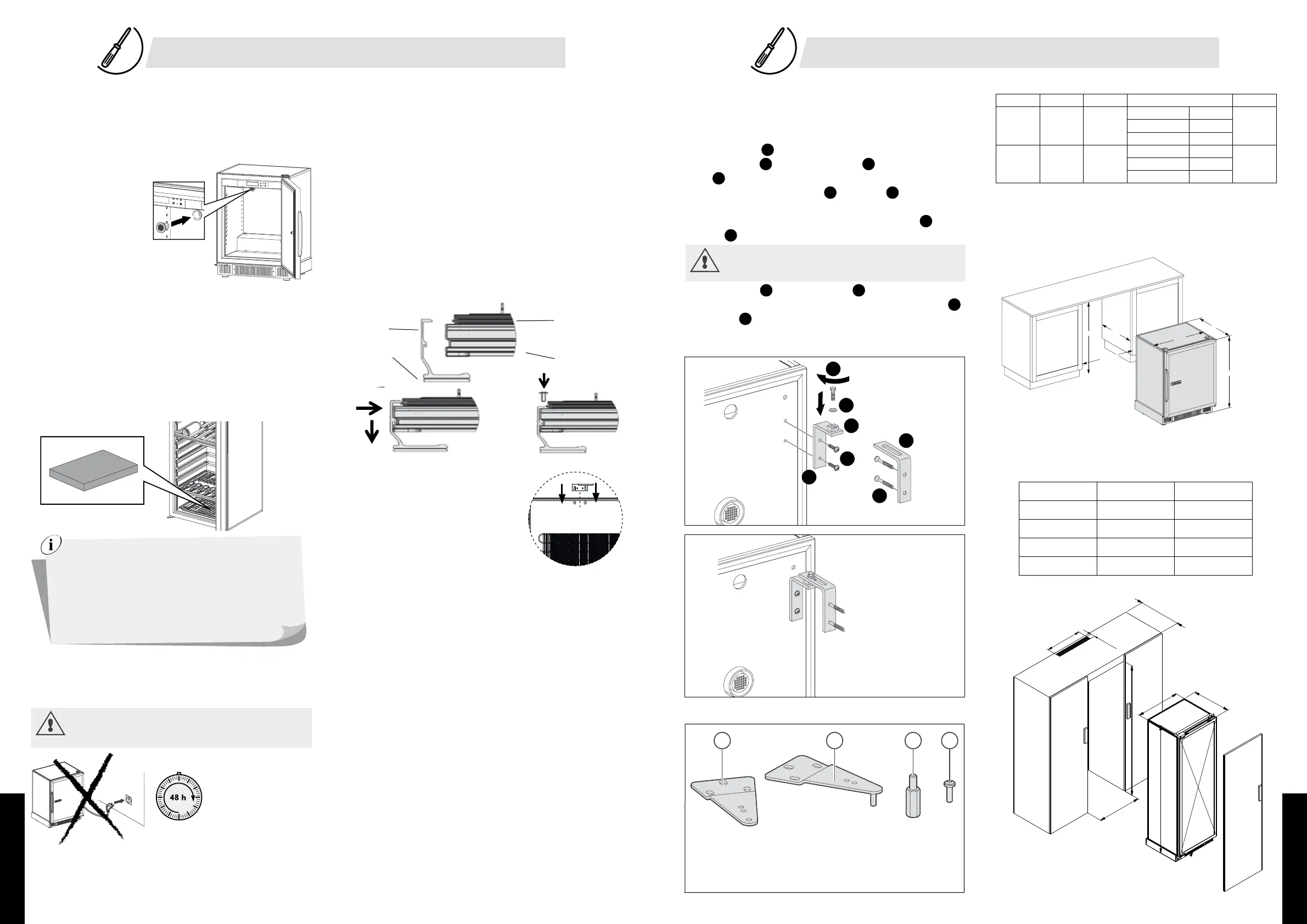 48 h